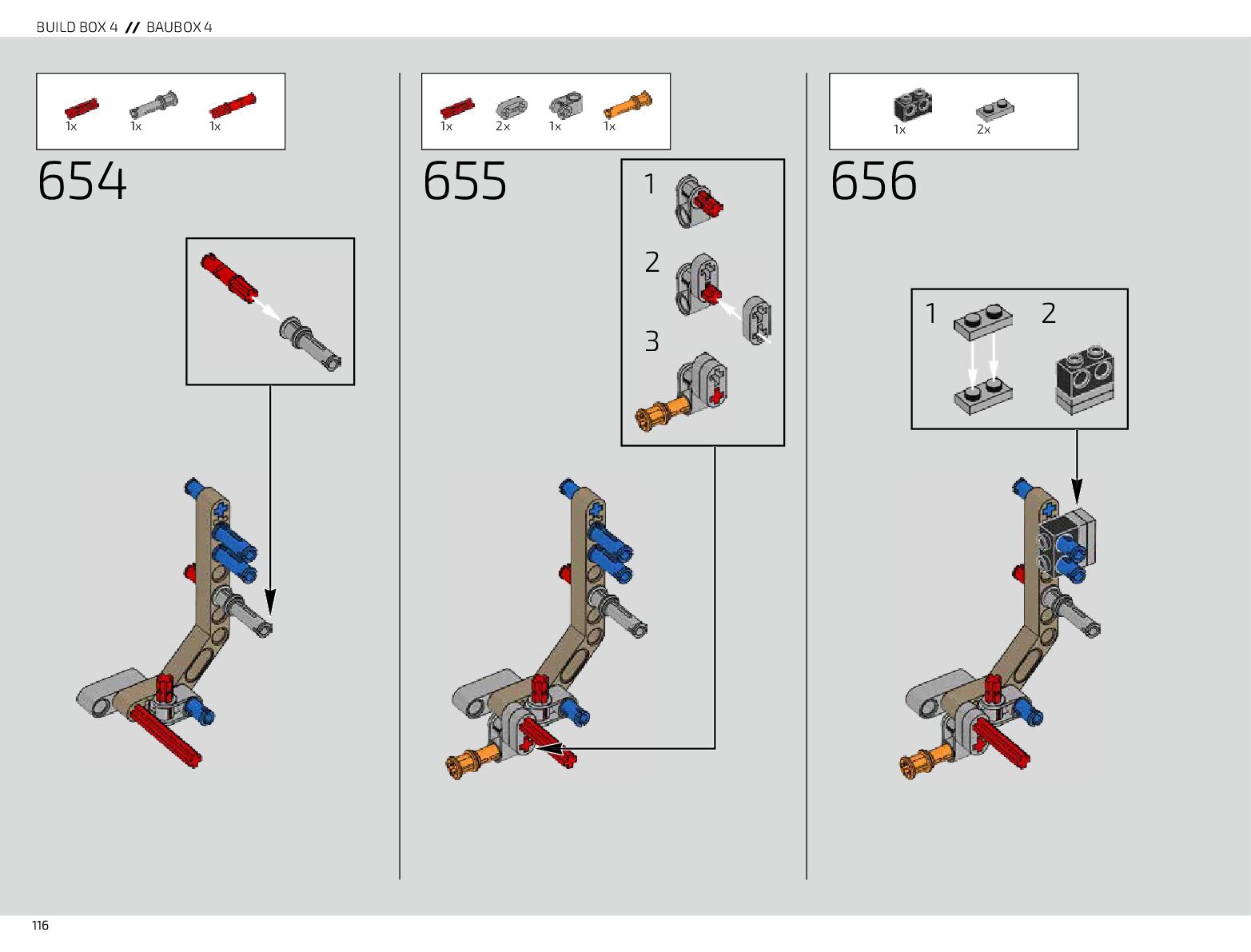 BUILD BOX 4 // BAUBOX 4

1x 1x 1x

654

1x 2x 1x 1x

655

1

2

3

1x 2x

656

1 2

116