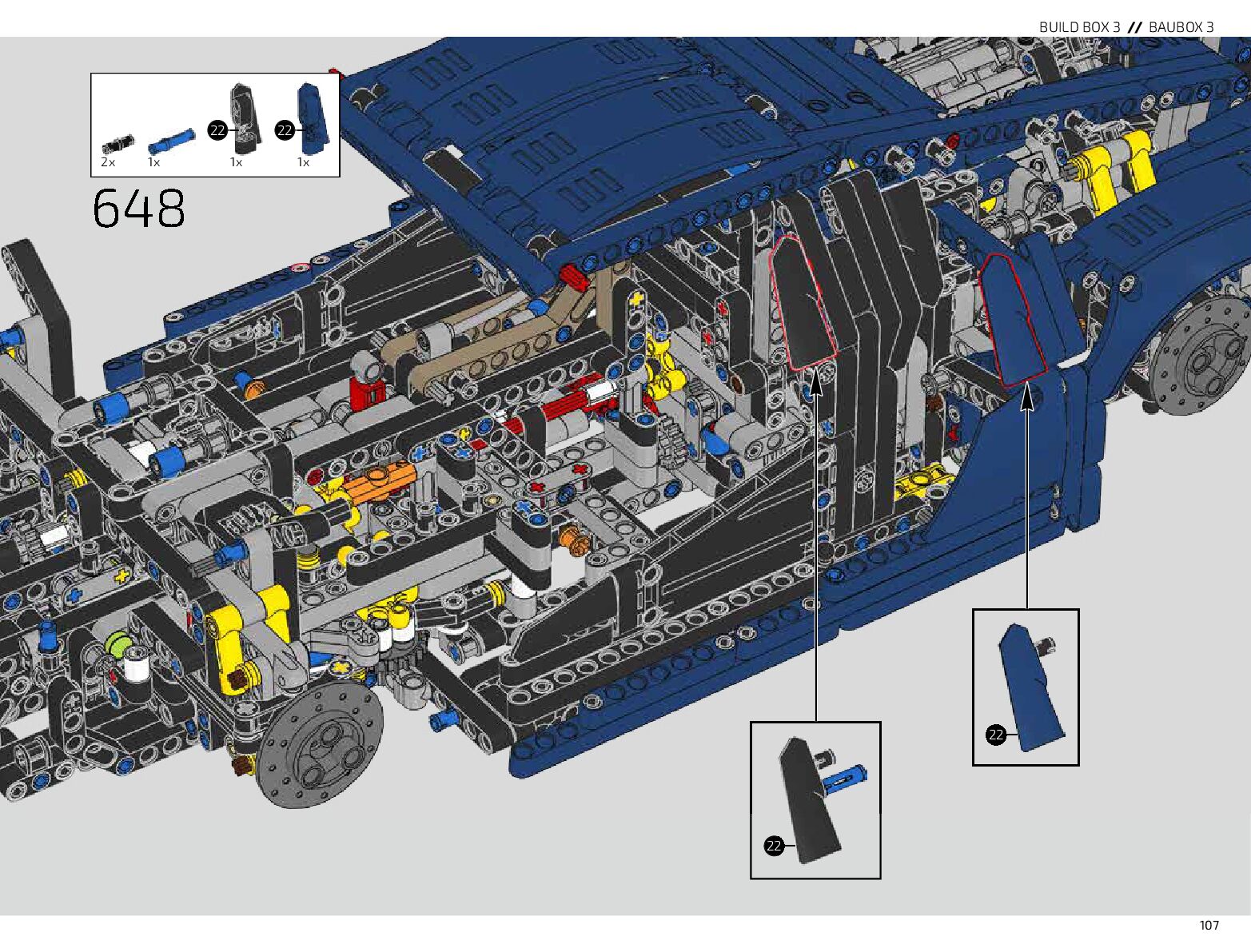 BUILD BOX 3 // BAUBOX 3

22 22
2x 1x 1x 1x

648

22

22

107