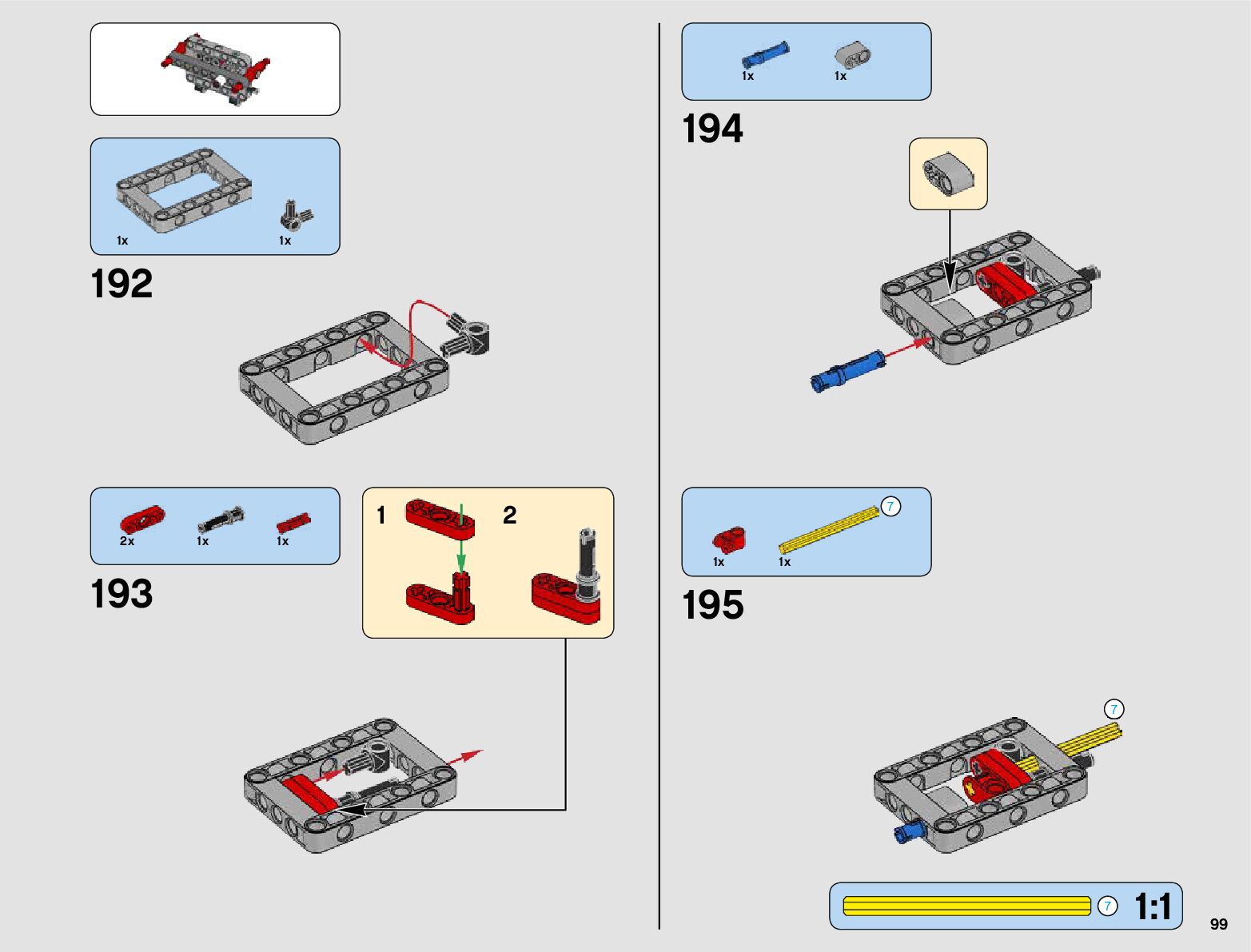 1x 1x

192

2x 1x 1x

193

1 2

1x 1x

194

7

1x 1x

195

7

7 1:1

99