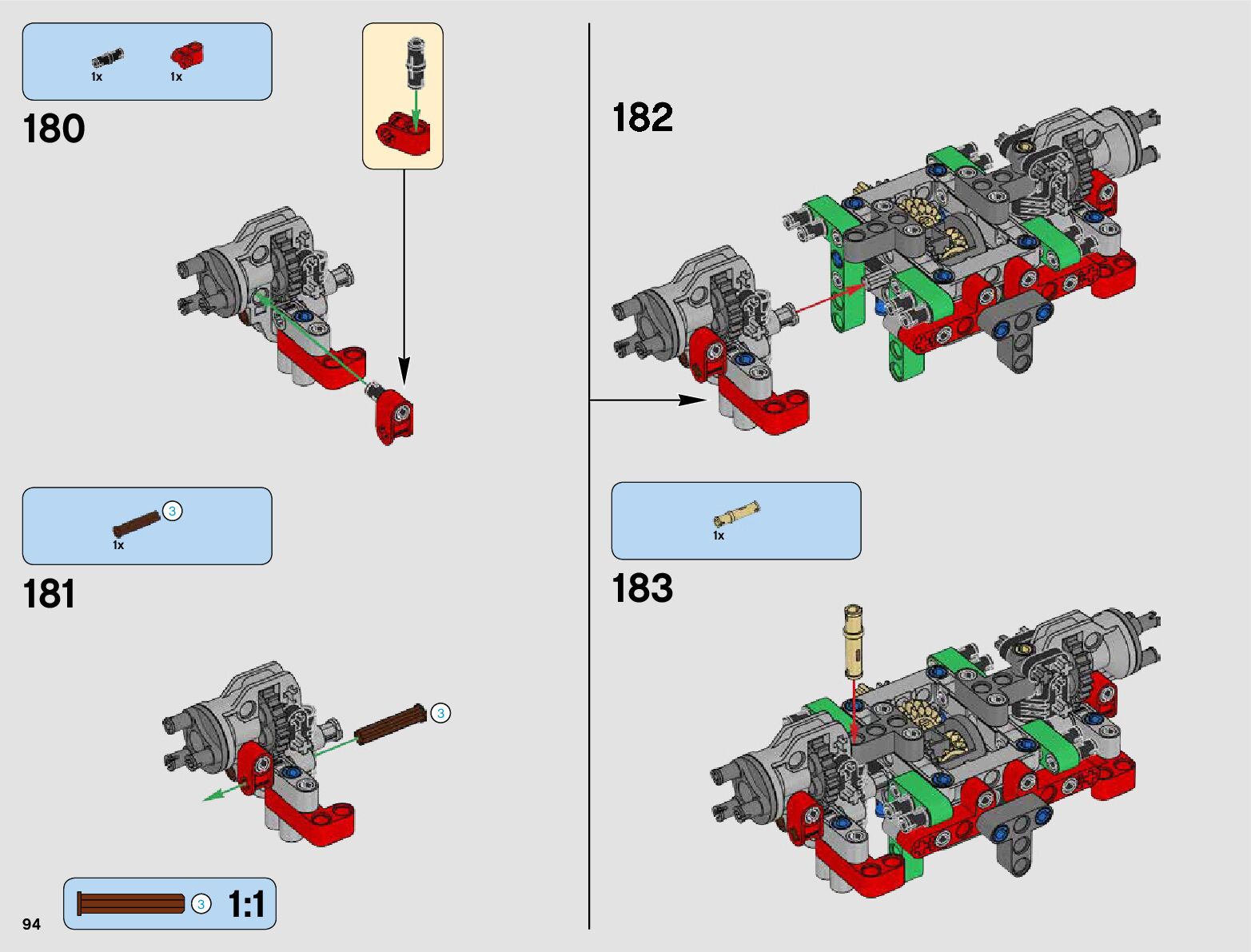 1x 1x

180

3

1x

181

3

3 1:1

94

182

1x

183