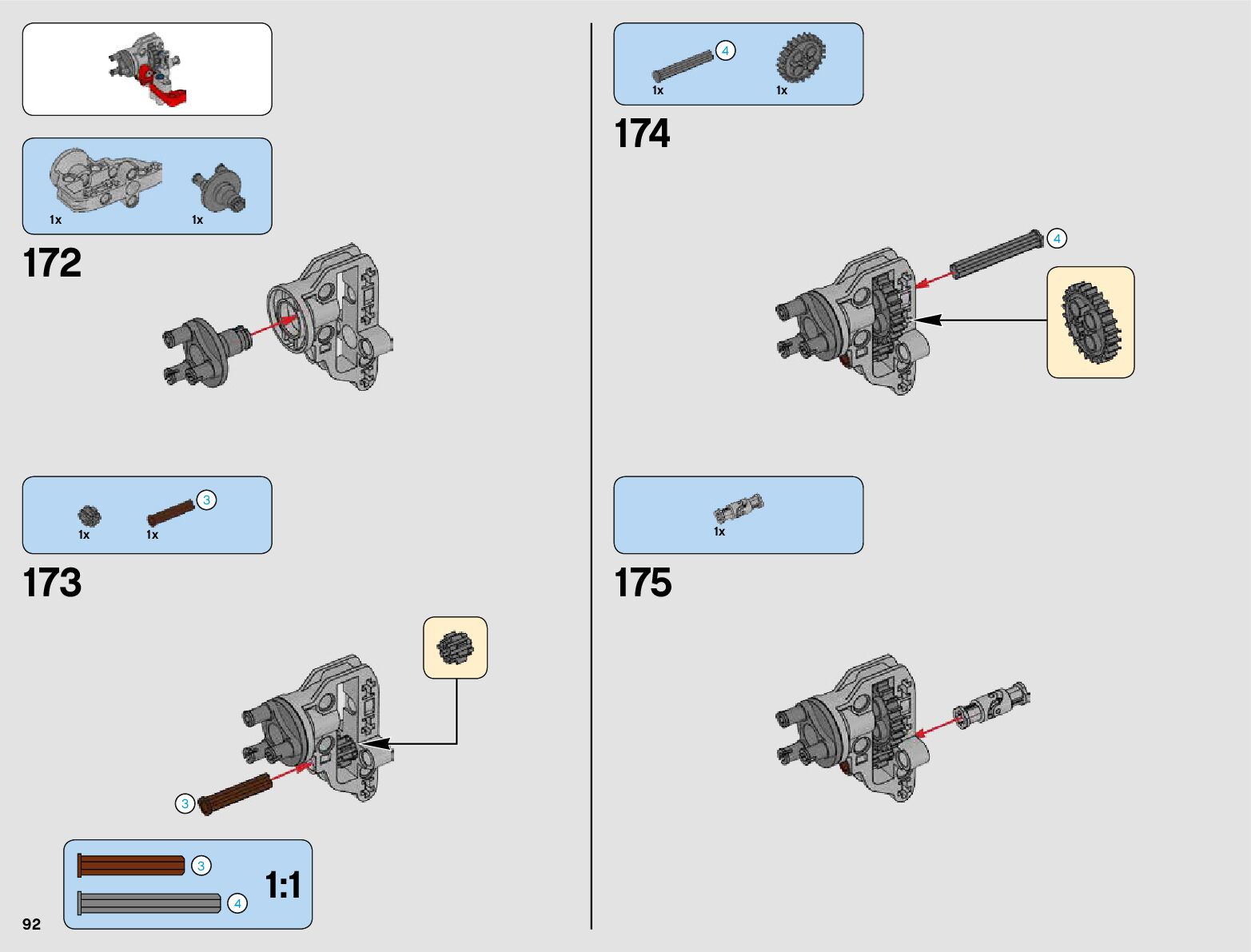 1x 1x

172

1x 1x 3

173

3

3
4
1:1

92

4
1x 1x

174

4

1x

175