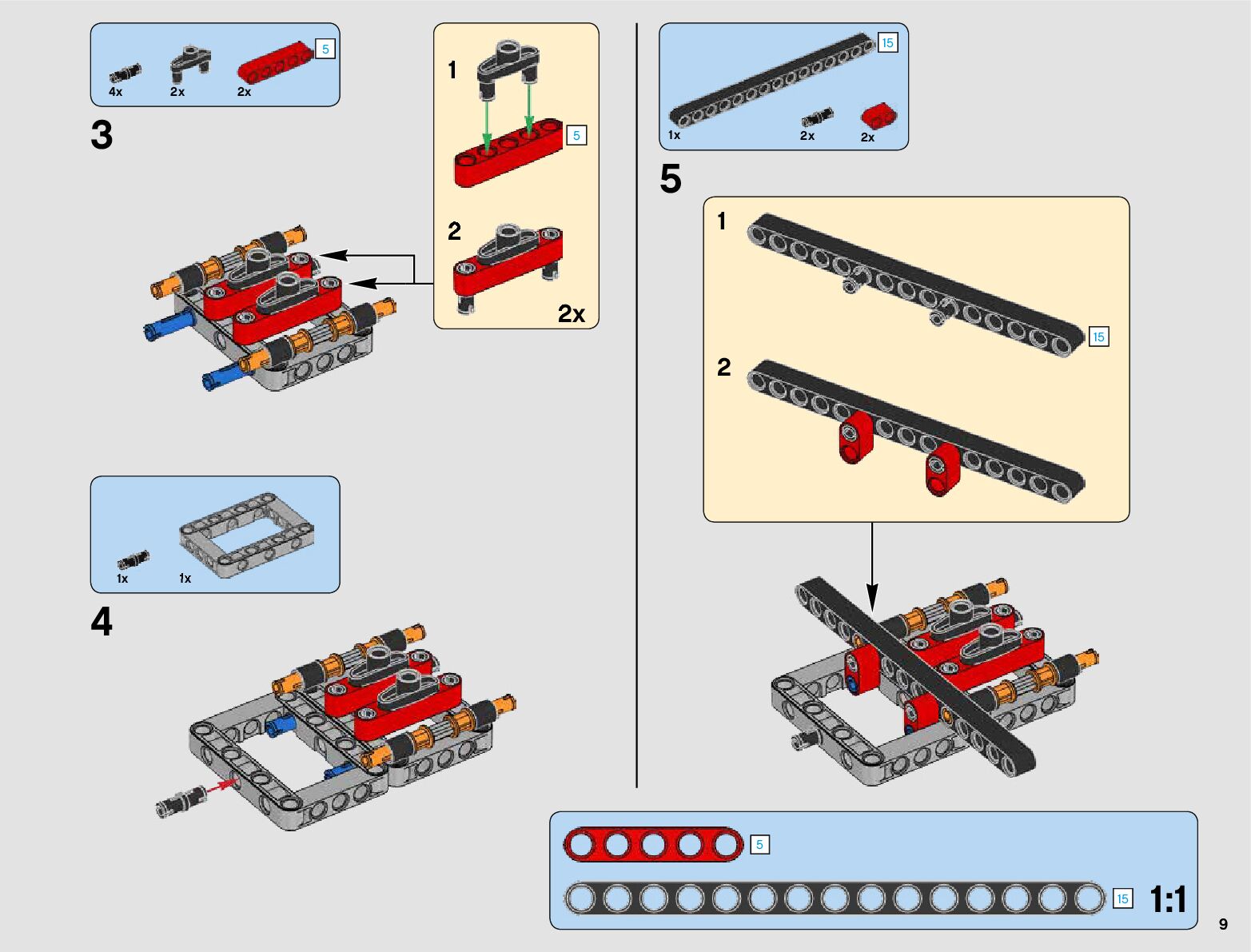 4x 2x 2x 5

3

1

5

2

2x

1x 1x

4

15

1x 2x 2x

5

1

15

2

5

15 1:1

9