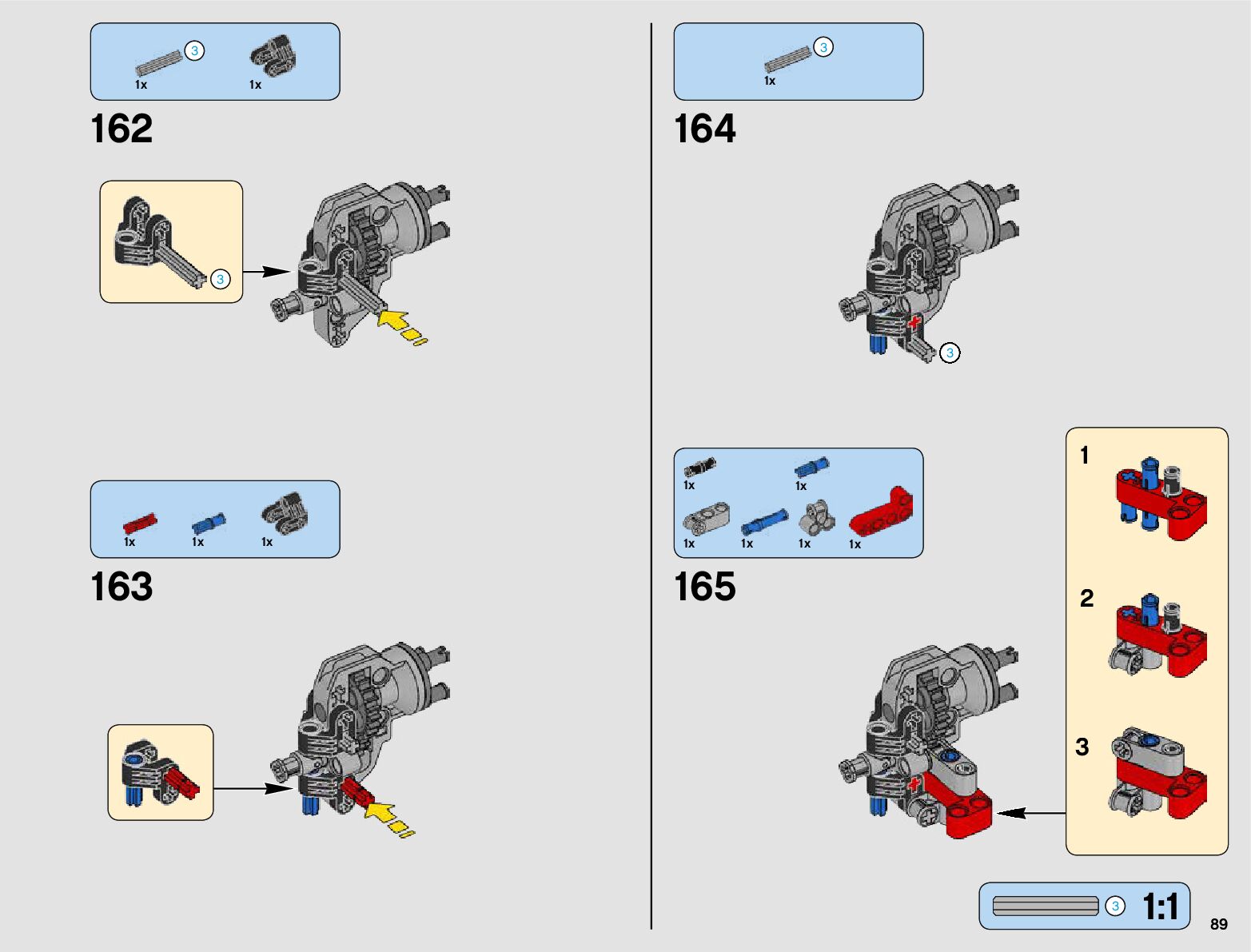 3
1x
1x

162

3

1x
1x
1x

163

3
1x

164

3

1x
1x
1x
1x
1x
1x

165

1

2

3

3
1:1

89