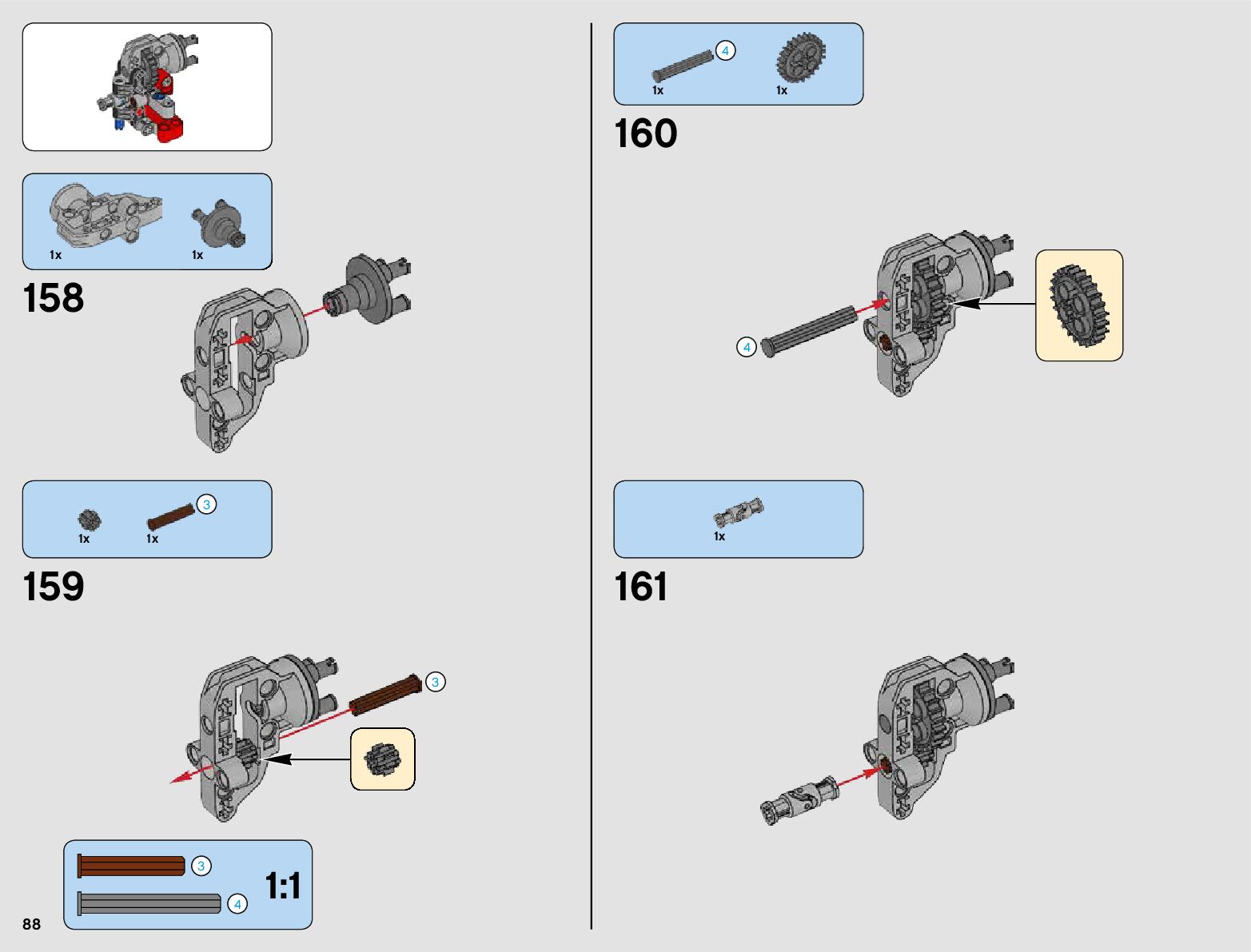 1x 1x

158

1x 1x 3

159

3

3

4

1:1

88

4

1x 1x

160

4

1x

161