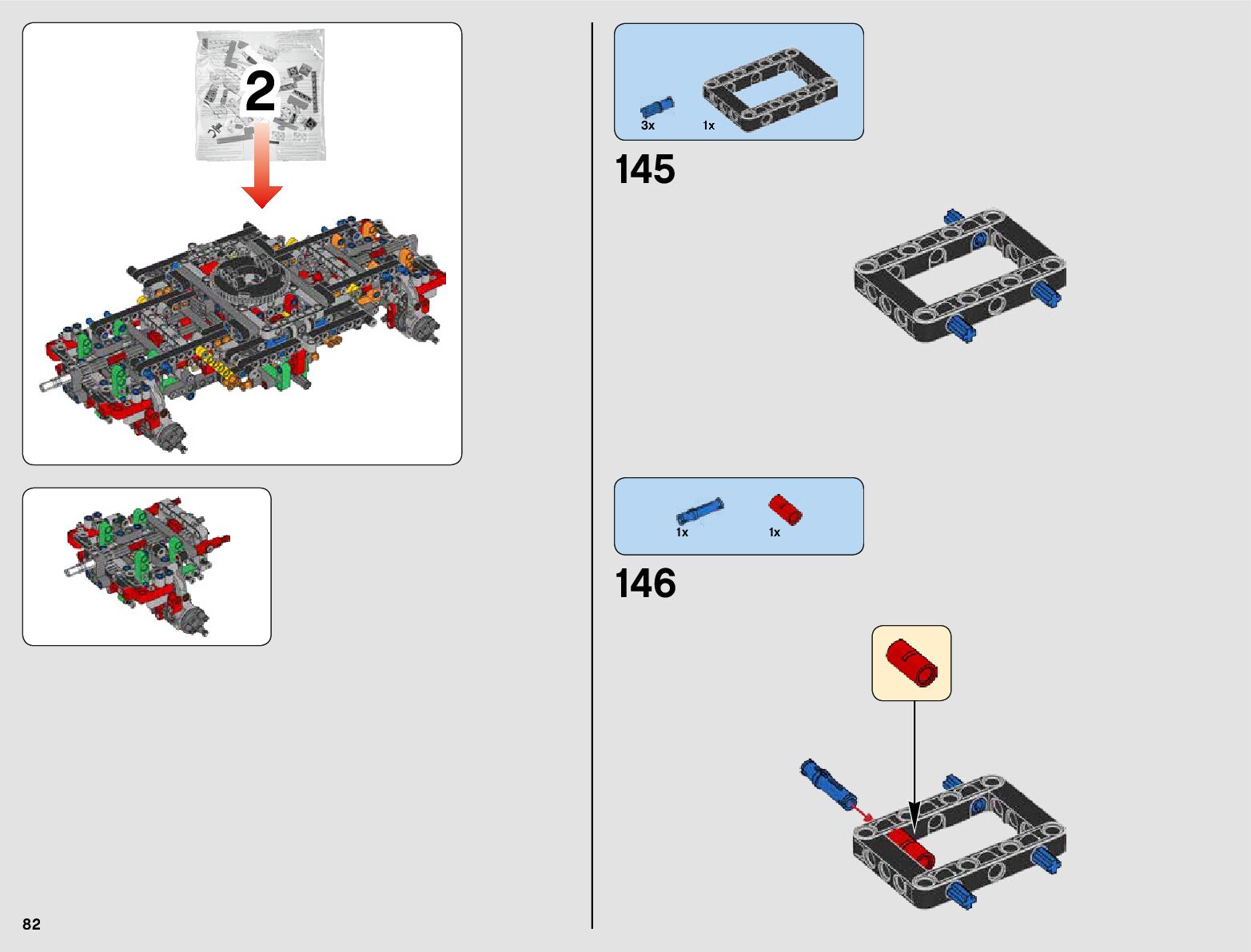 2

3x

1x

145

1x

1x

146

82