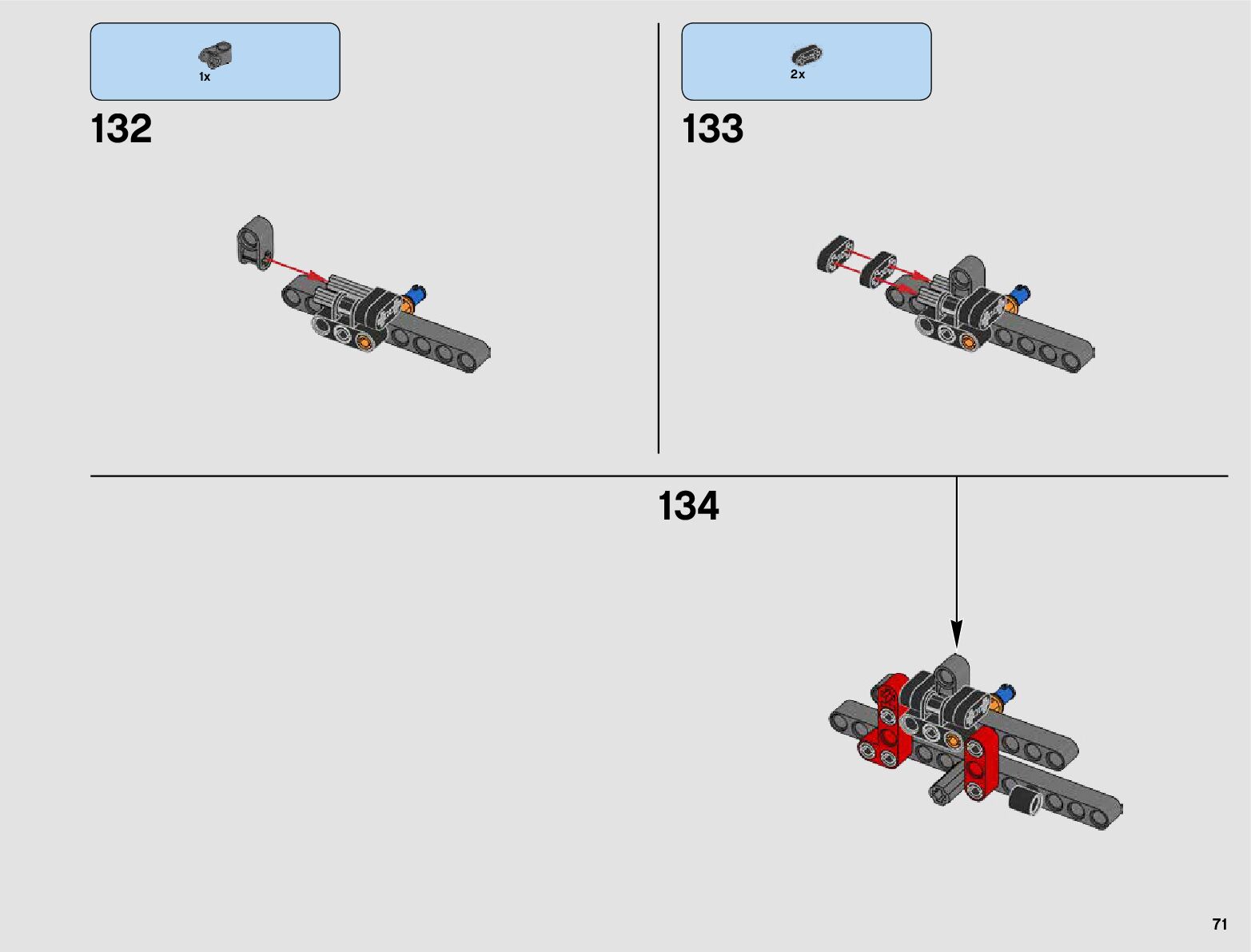 1x

132

2x

133

134

71