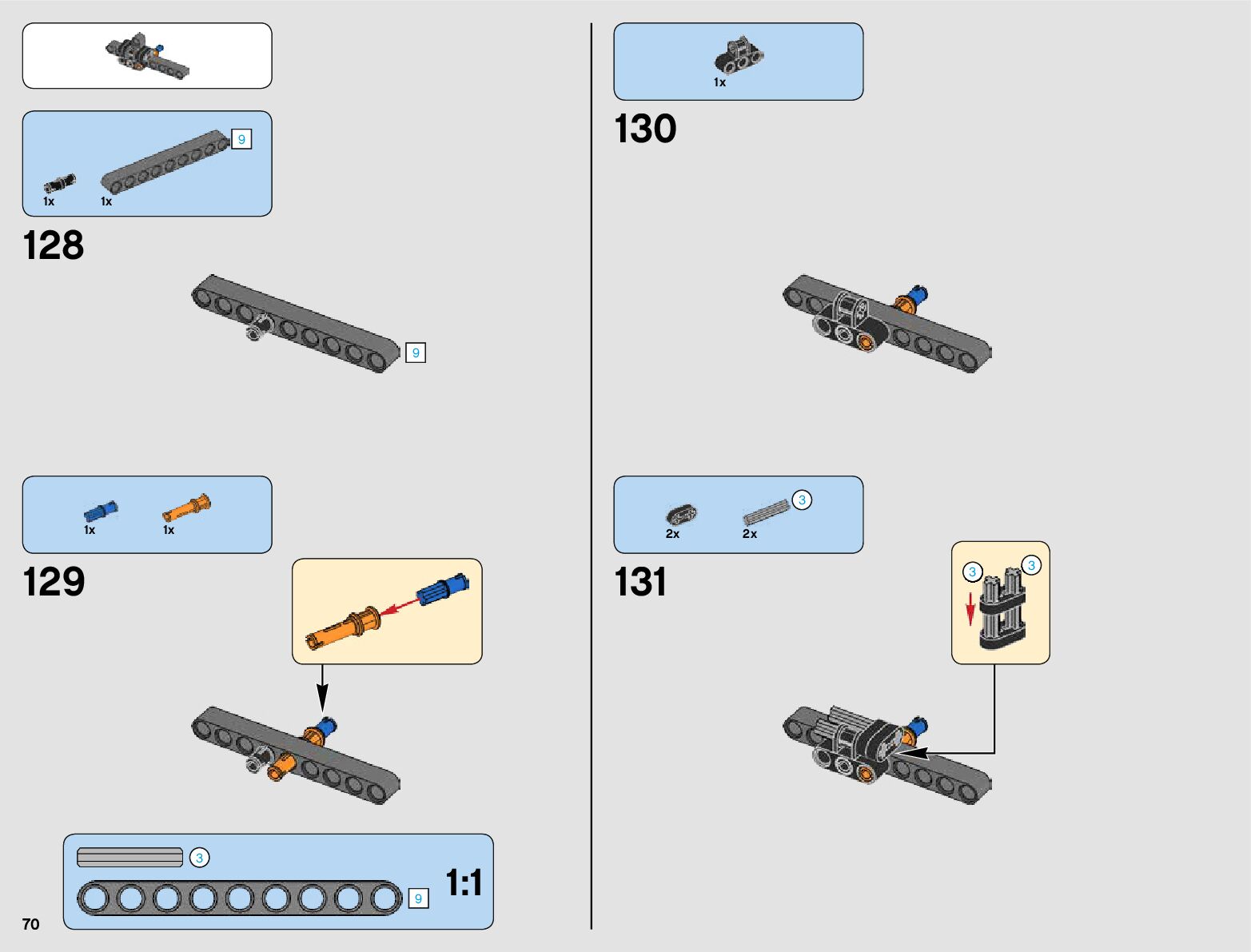 9

1x 1x

128

9

1x 1x

129

3

9

1:1

70

1x

130

3

2x 2x

131

3 3