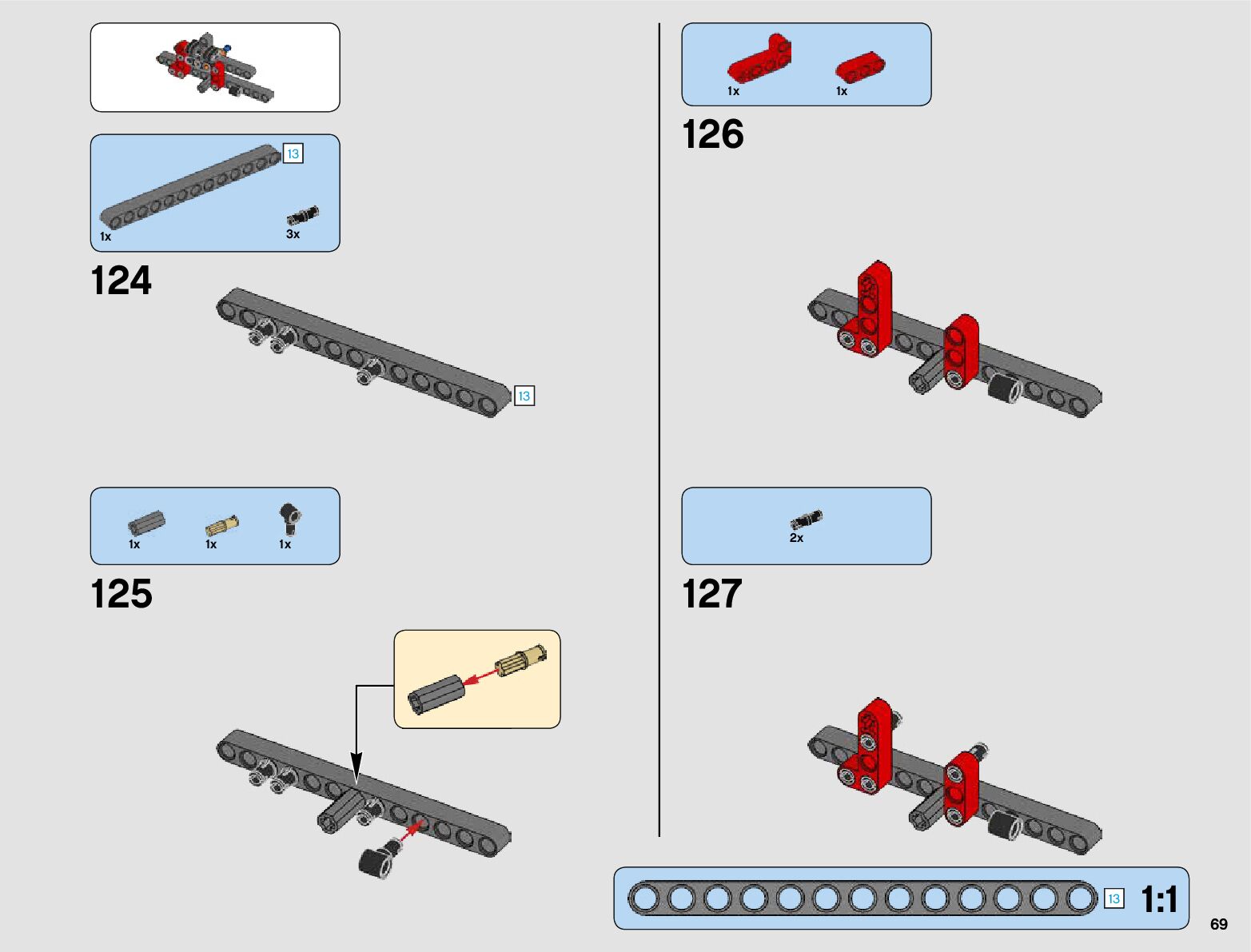 13

1x

3x

124

13

1x

1x

1x

125

1x

1x

126

2x

127

13

1:1

69