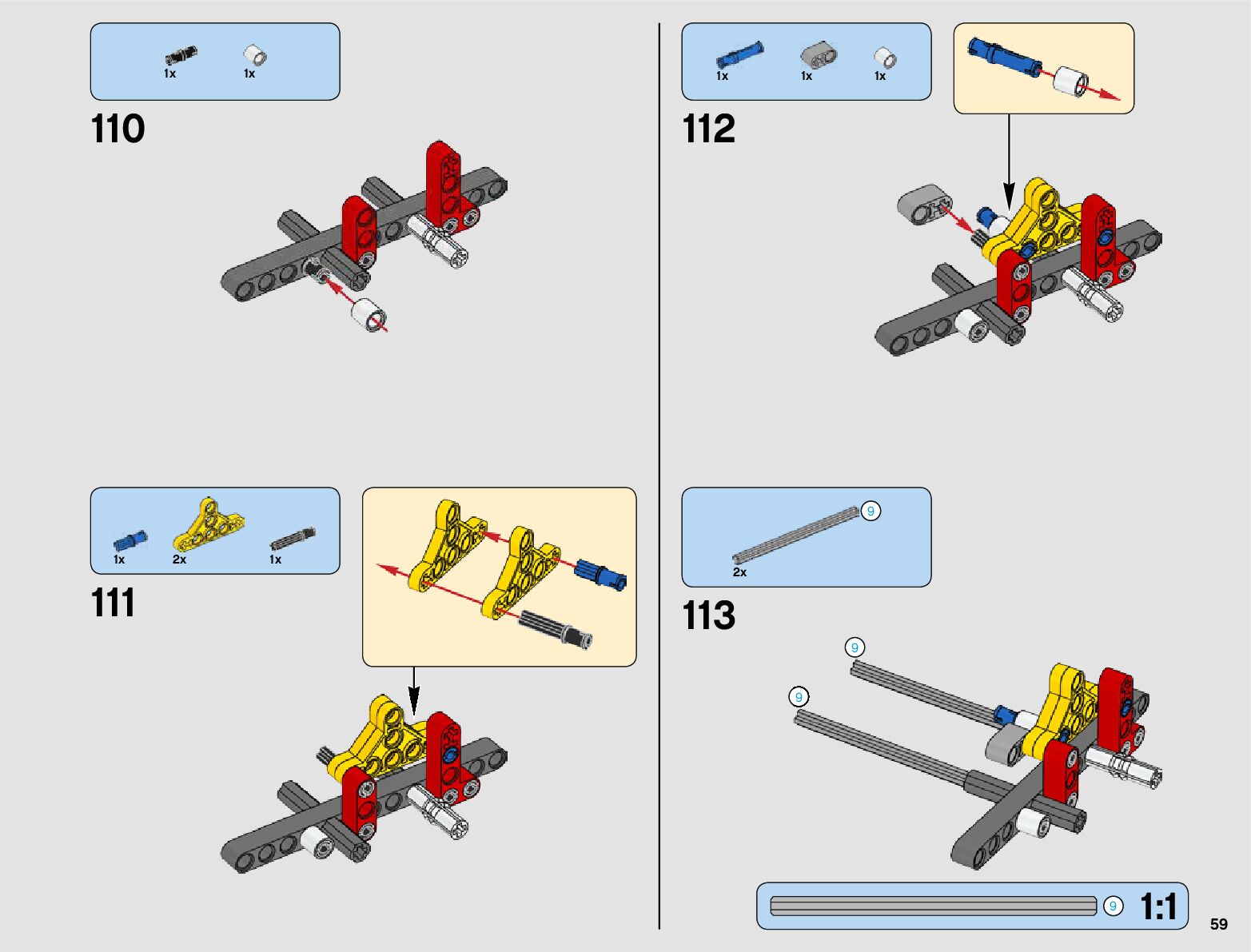 1x 1x

110

1x 2x 1x

111

1x 1x 1x

112

9

2x

113

9

9

9

1:1

59