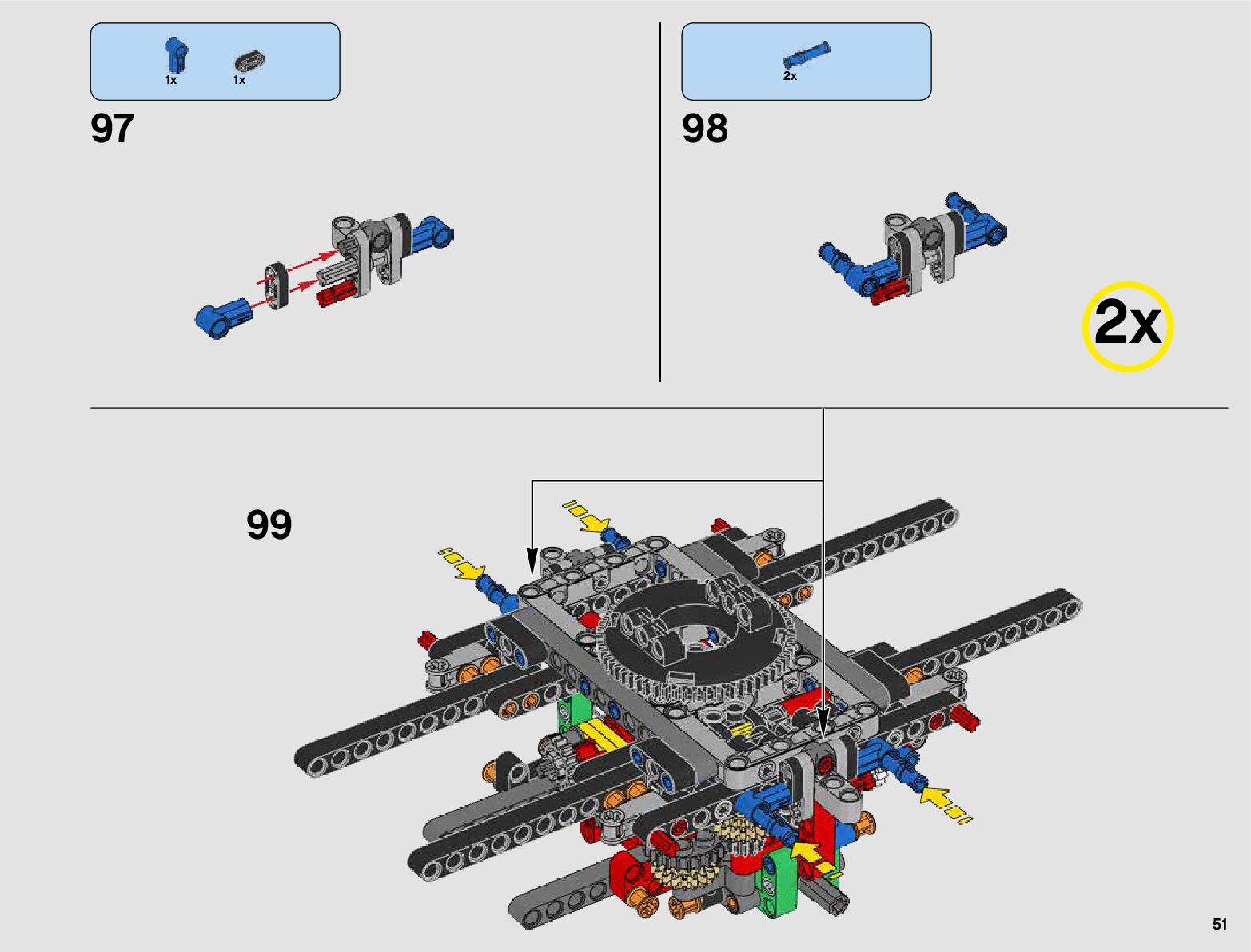 1x 1x

97

2x

98

2x

99

51