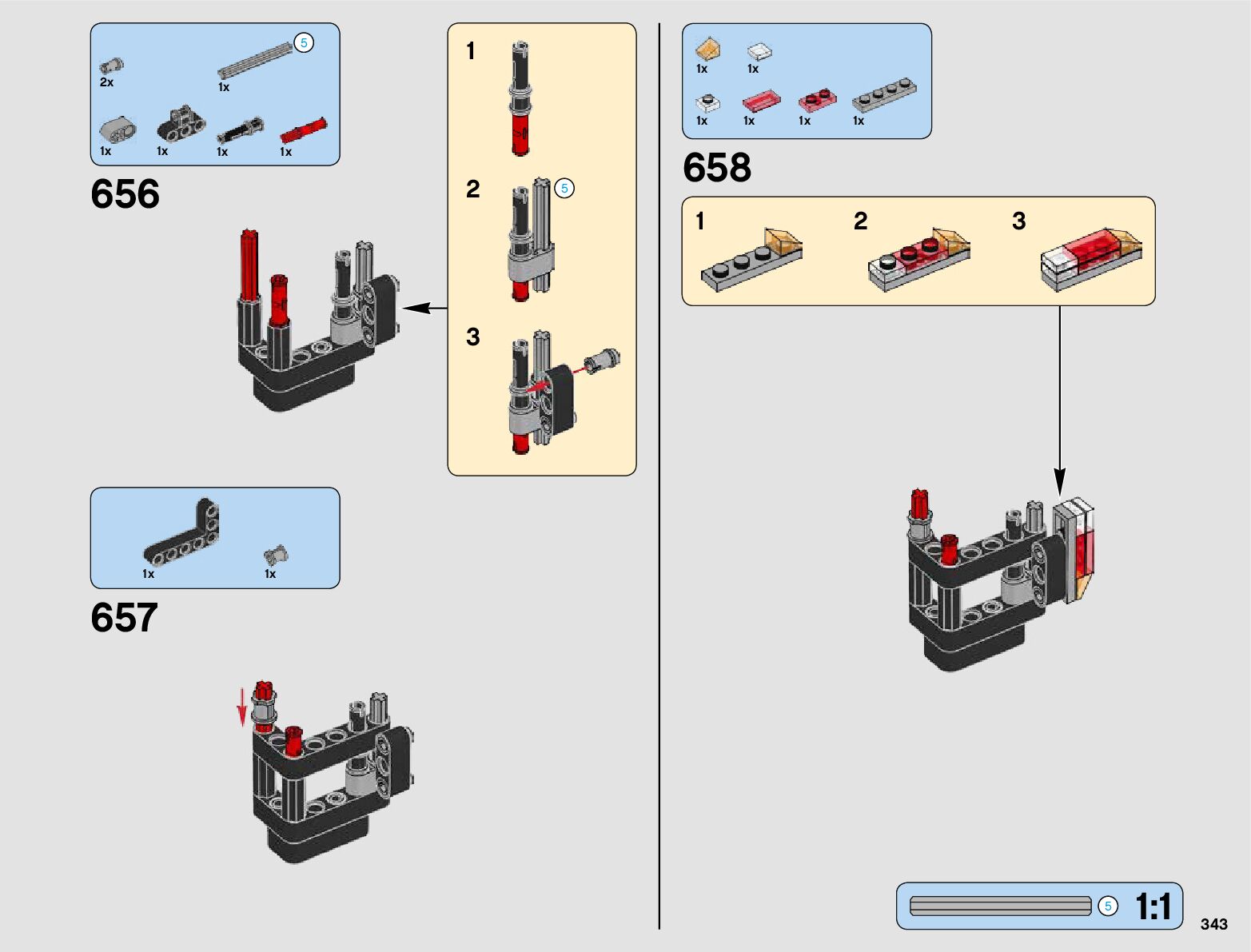 2x

5

1x

1x 1x 1x 1x

656

1

2

5

3

1x 1x

657

1x 1x

1x 1x 1x 1x

658

1 2 3

5 1:1

343