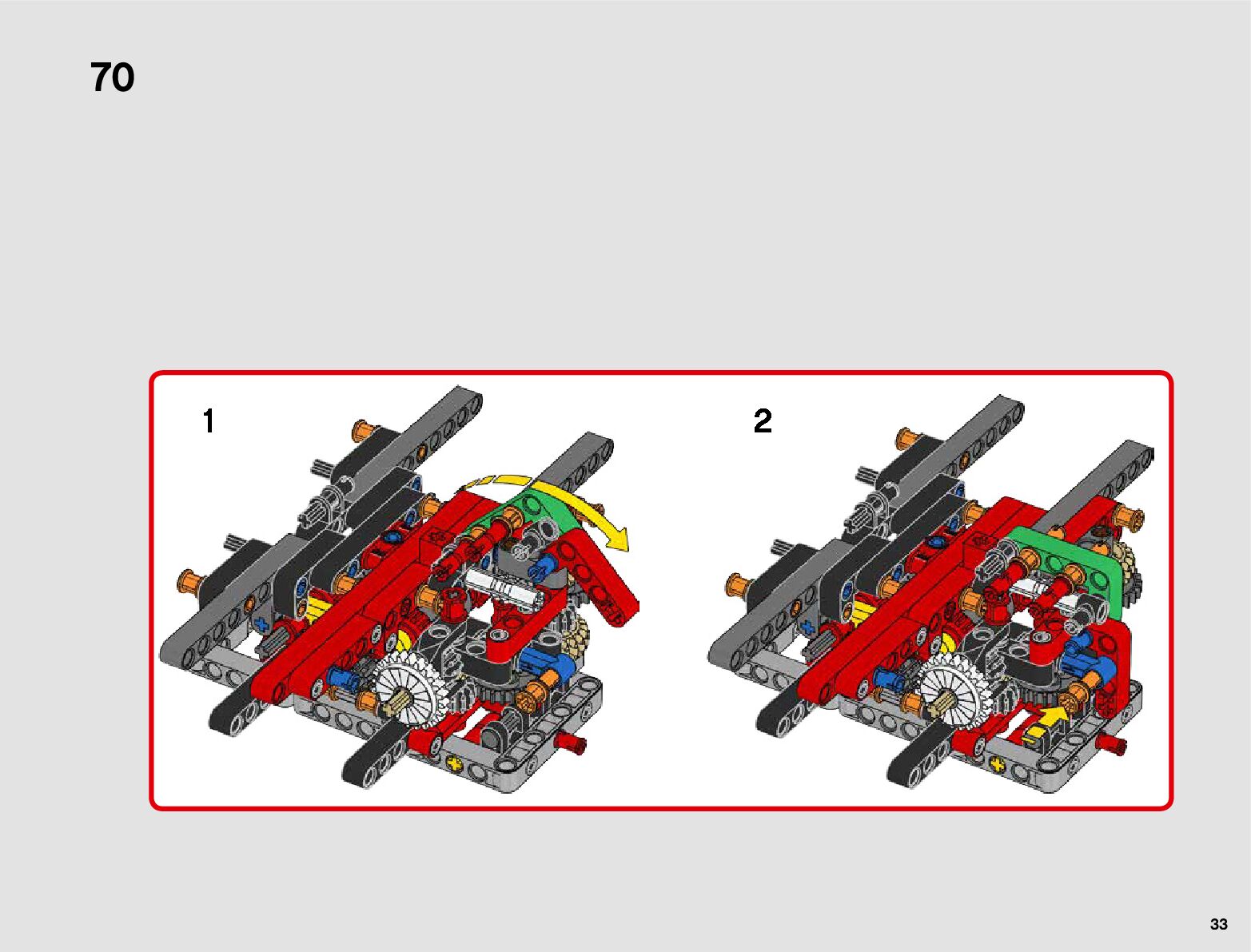 70

1

2

33