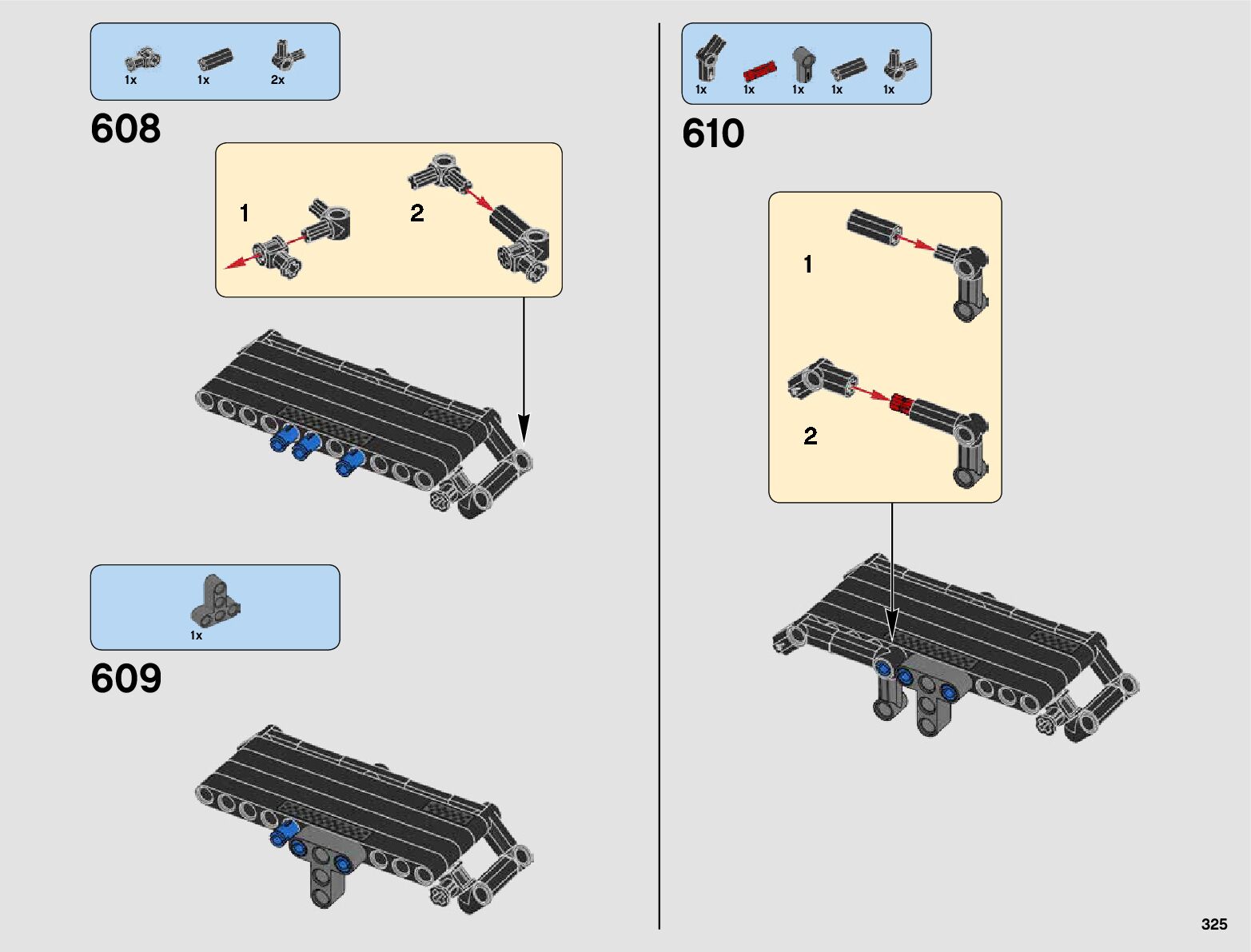 1x 1x 2x

608

1

2

1x

609

1x 1x 1x 1x 1x

610

1

2

325