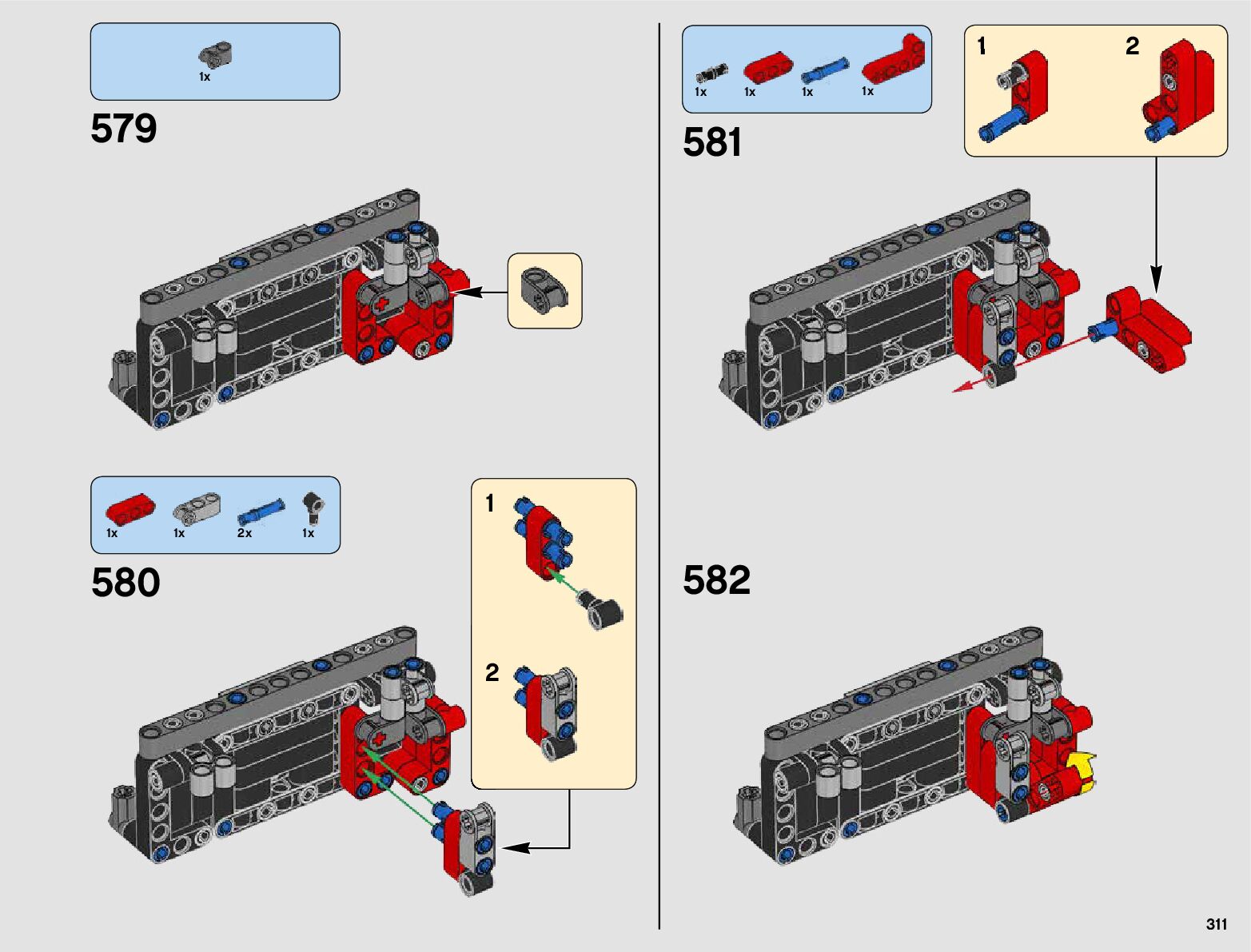 1x

579

1x 1x 2x 1x

580

1

2

1x 1x 1x 1x

581

1 2

582

311