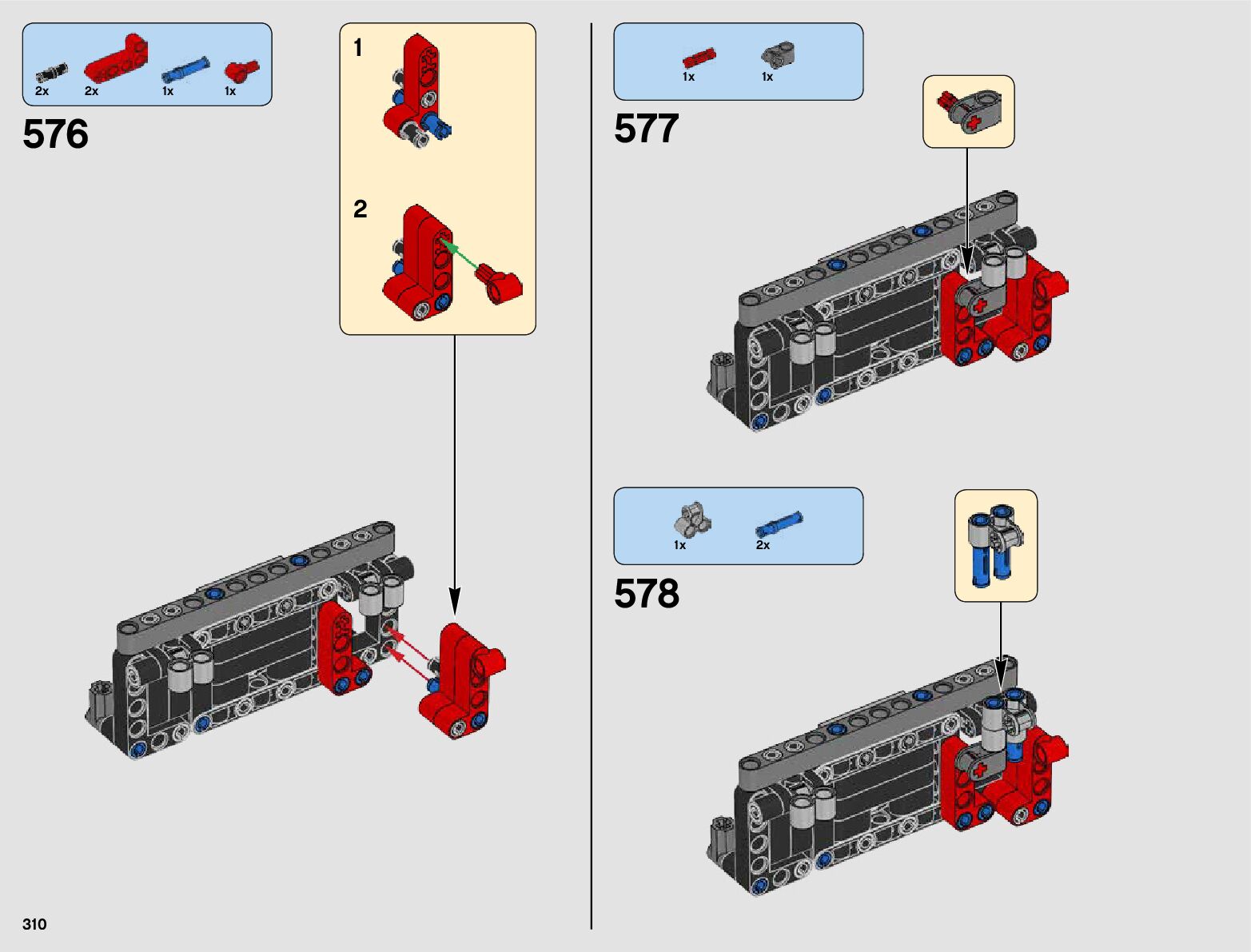 2x 2x 1x 1x

576

1

2

1x 1x

577

1x 2x

578

310