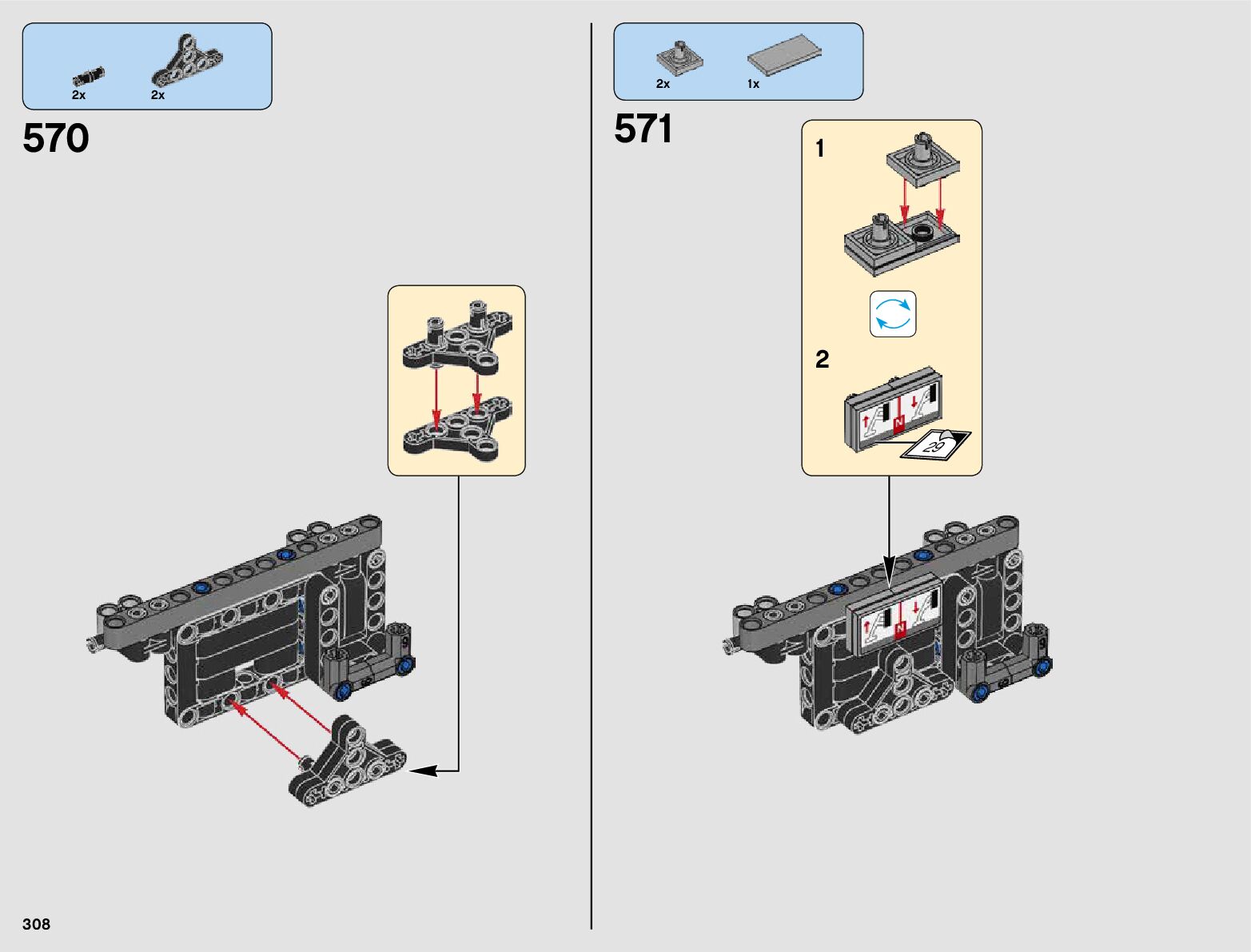 2x 2x

570

2x 1x

571

1

2

N

29

N

308