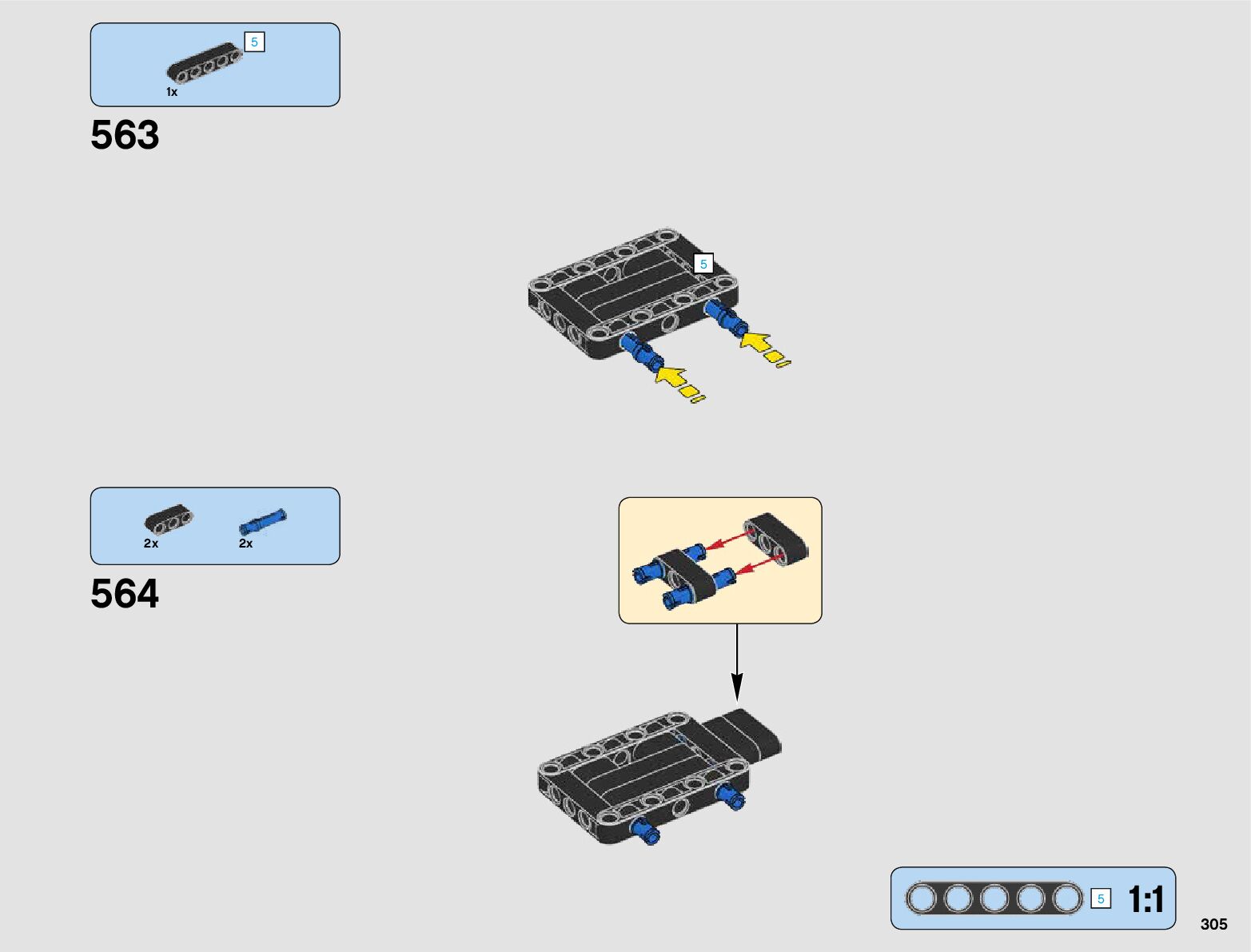 5
1x

563

5

2x
2x

564

5 1:1

305