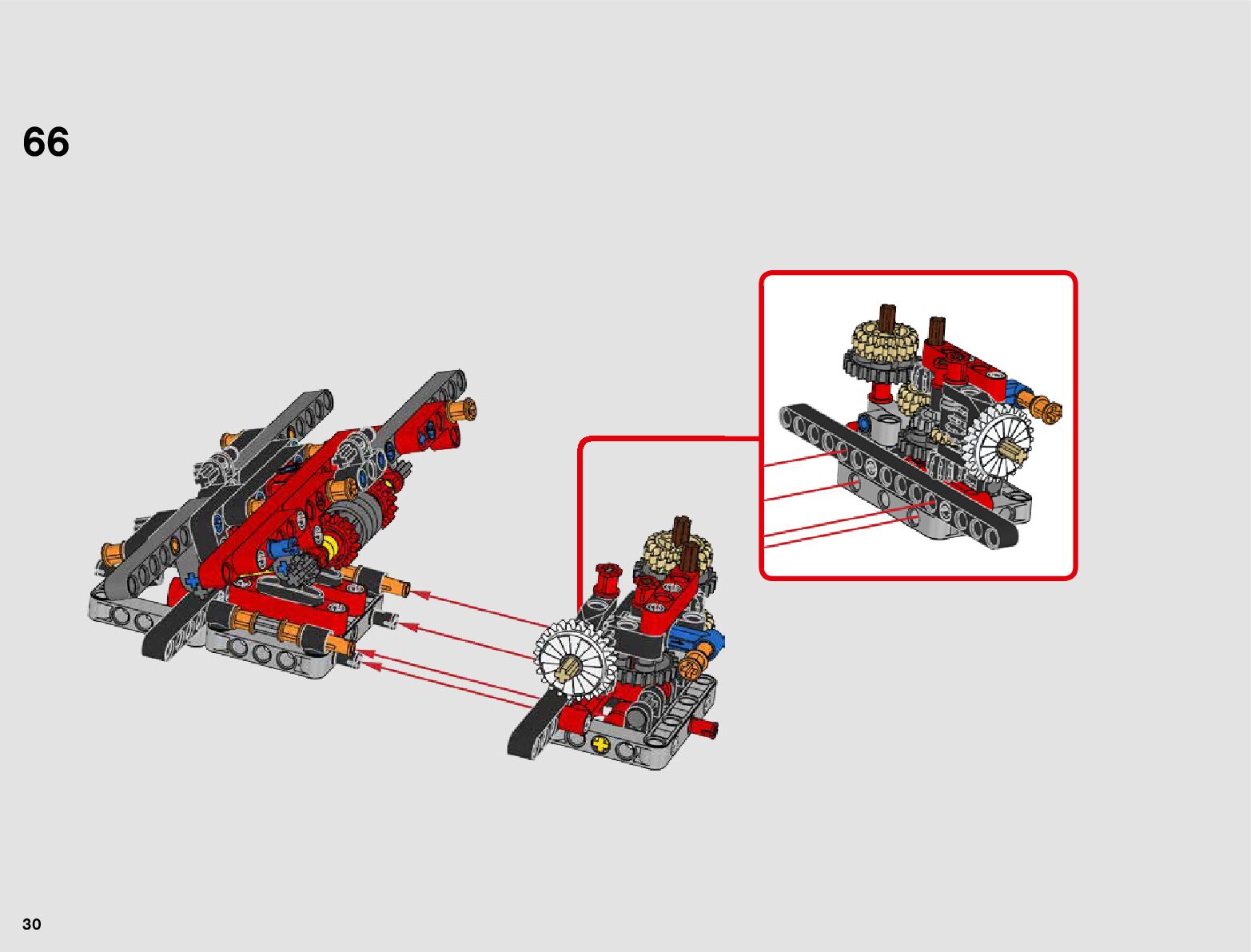 66

30