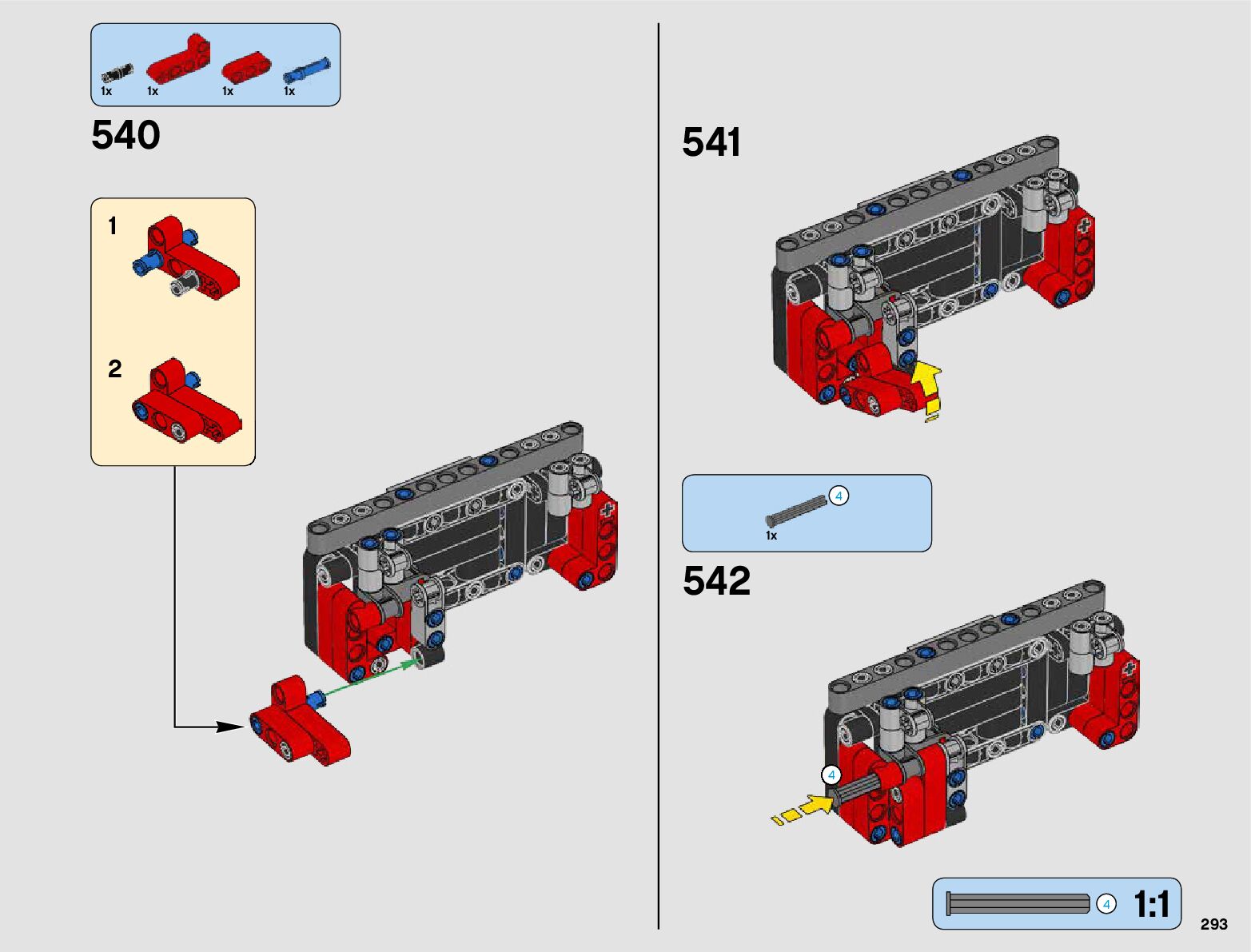 1x 1x 1x 1x

540

1

2

541

4

1x

542

4

4 1:1

293