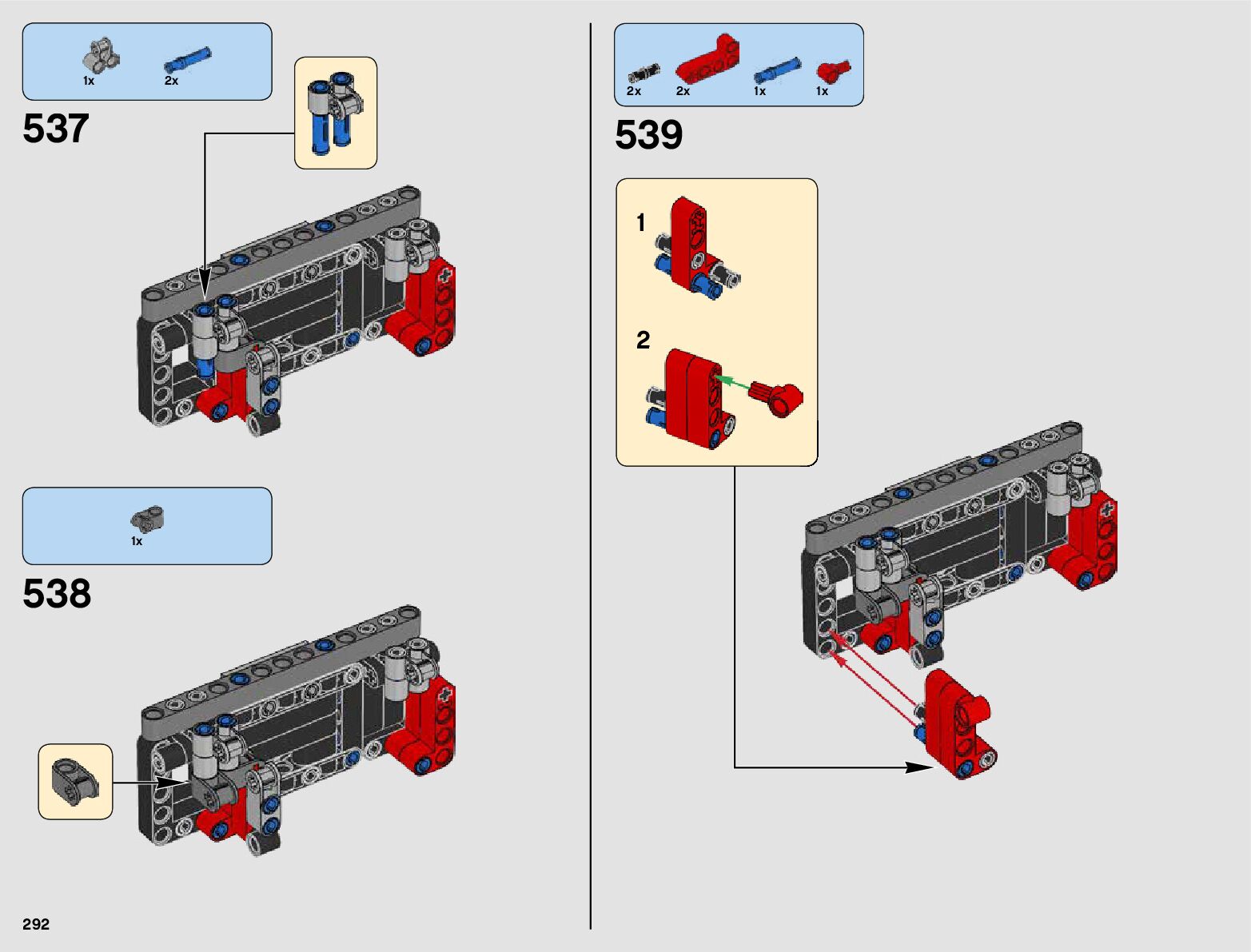 1x 2x

537

1x

538

292

2x 2x 1x 1x

539

1

2