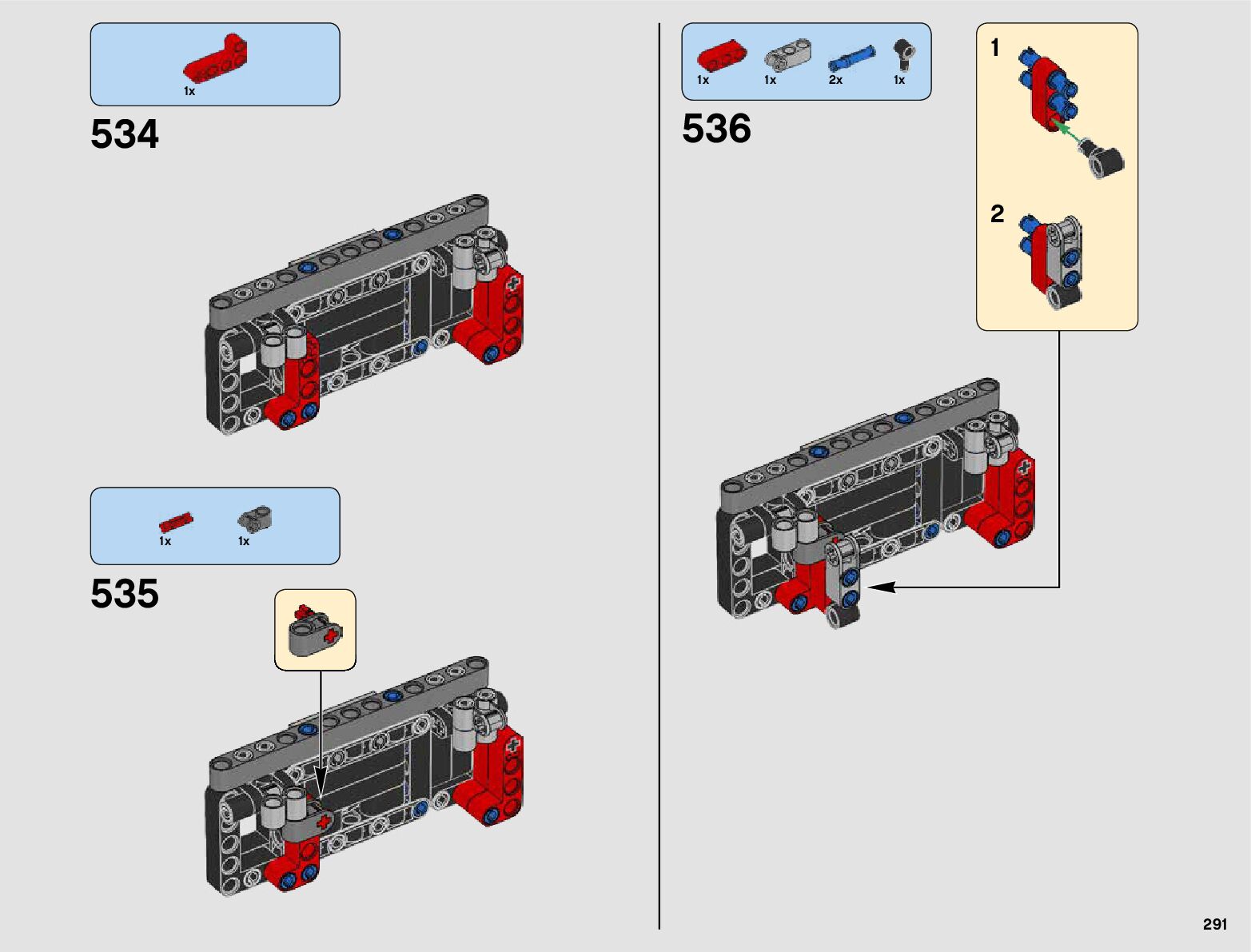 1x

534

1x 1x

535

1x 1x 2x 1x

536

1

2

291