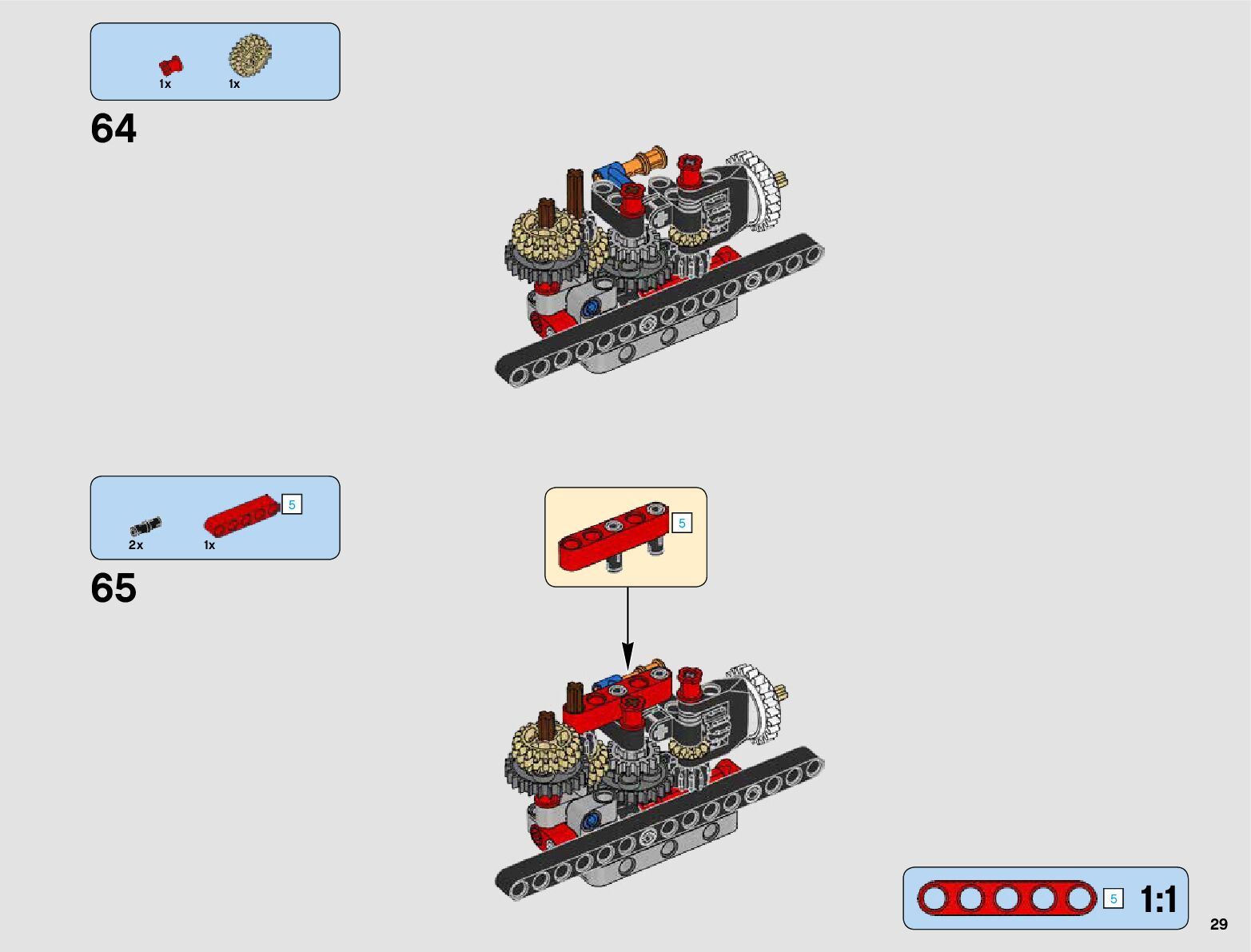 1x 1x

64

2x 1x 5

65

5

5 1:1

29