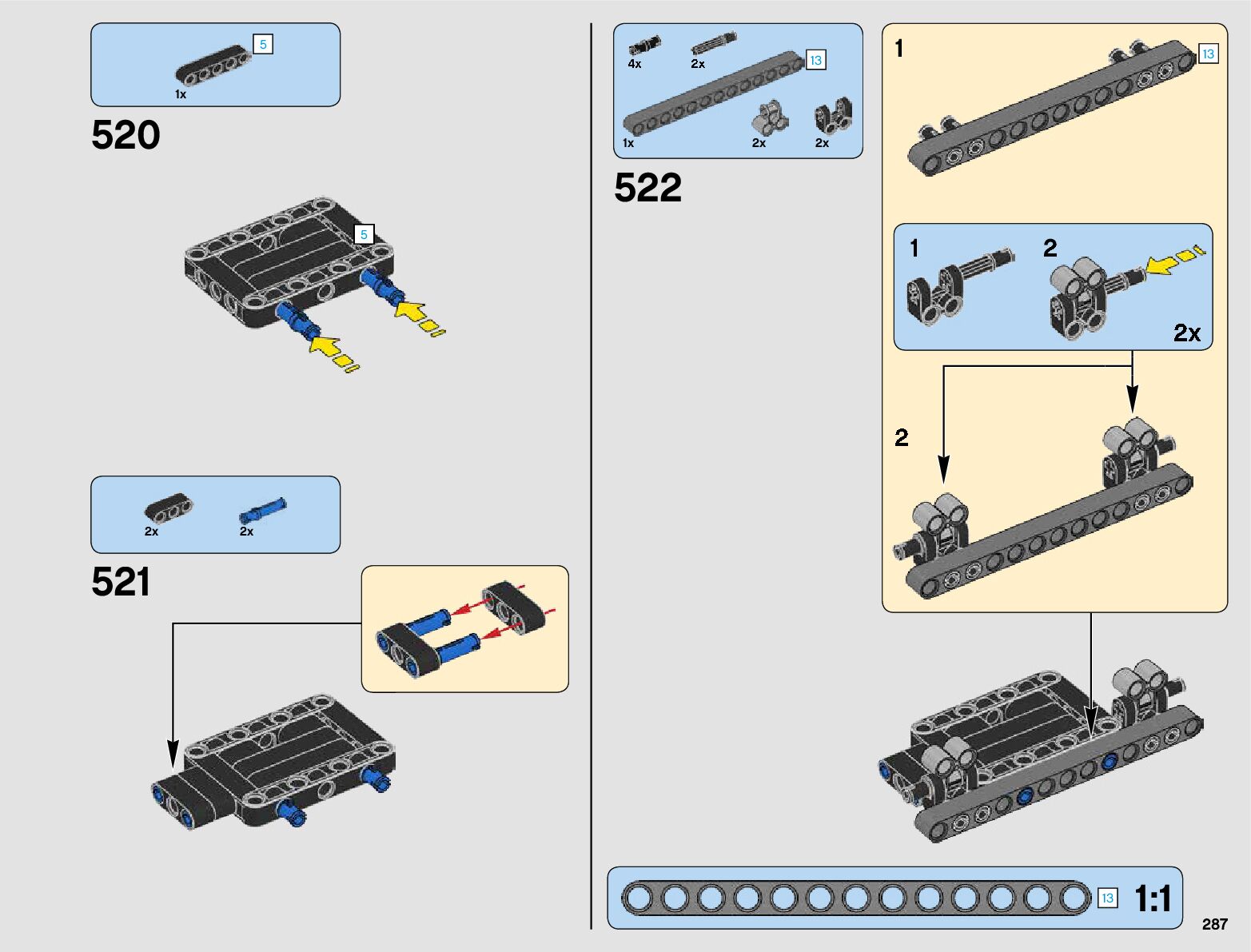 5
1x
520
5

2x
2x
521

4x
2x
13
1x
2x
2x
522

1
13
1
2
2x
2
13
1:1
287