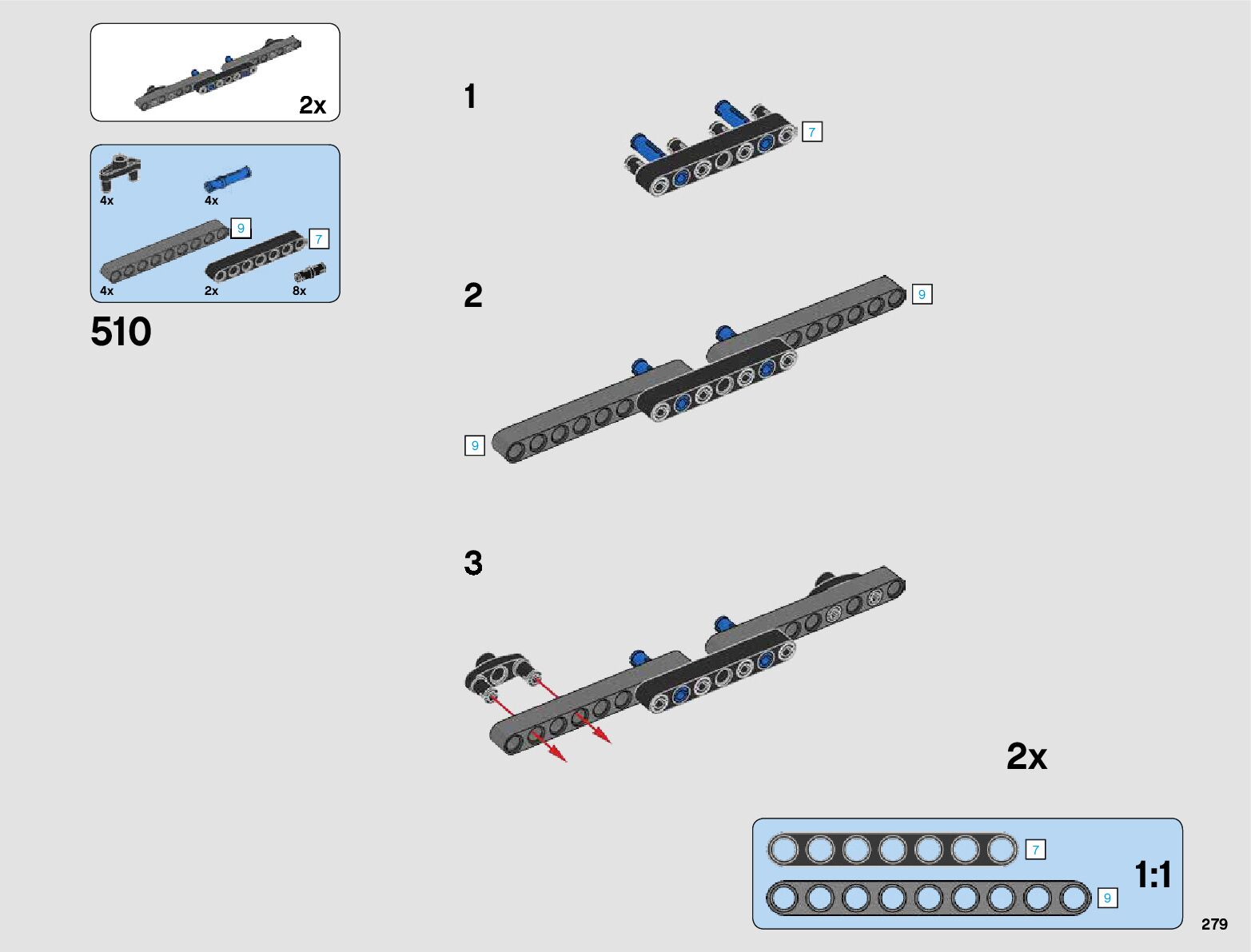 2x

4x
4x
9
7
4x
2x
8x

510

1
7

2
9
9

3

2x

7
9
1:1

279