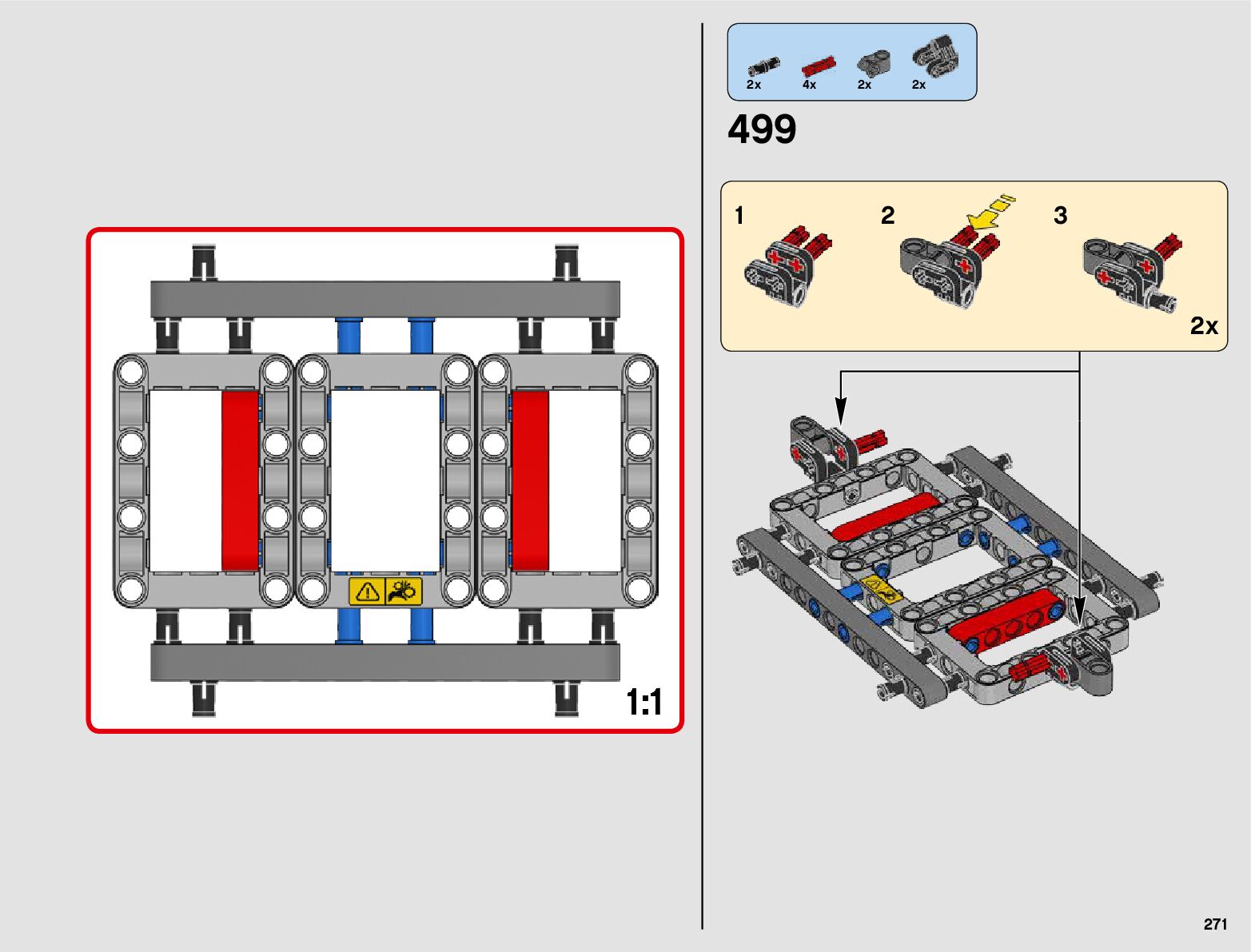 1:1

2x 4x 2x 2x

499

1

2

3

2x

271