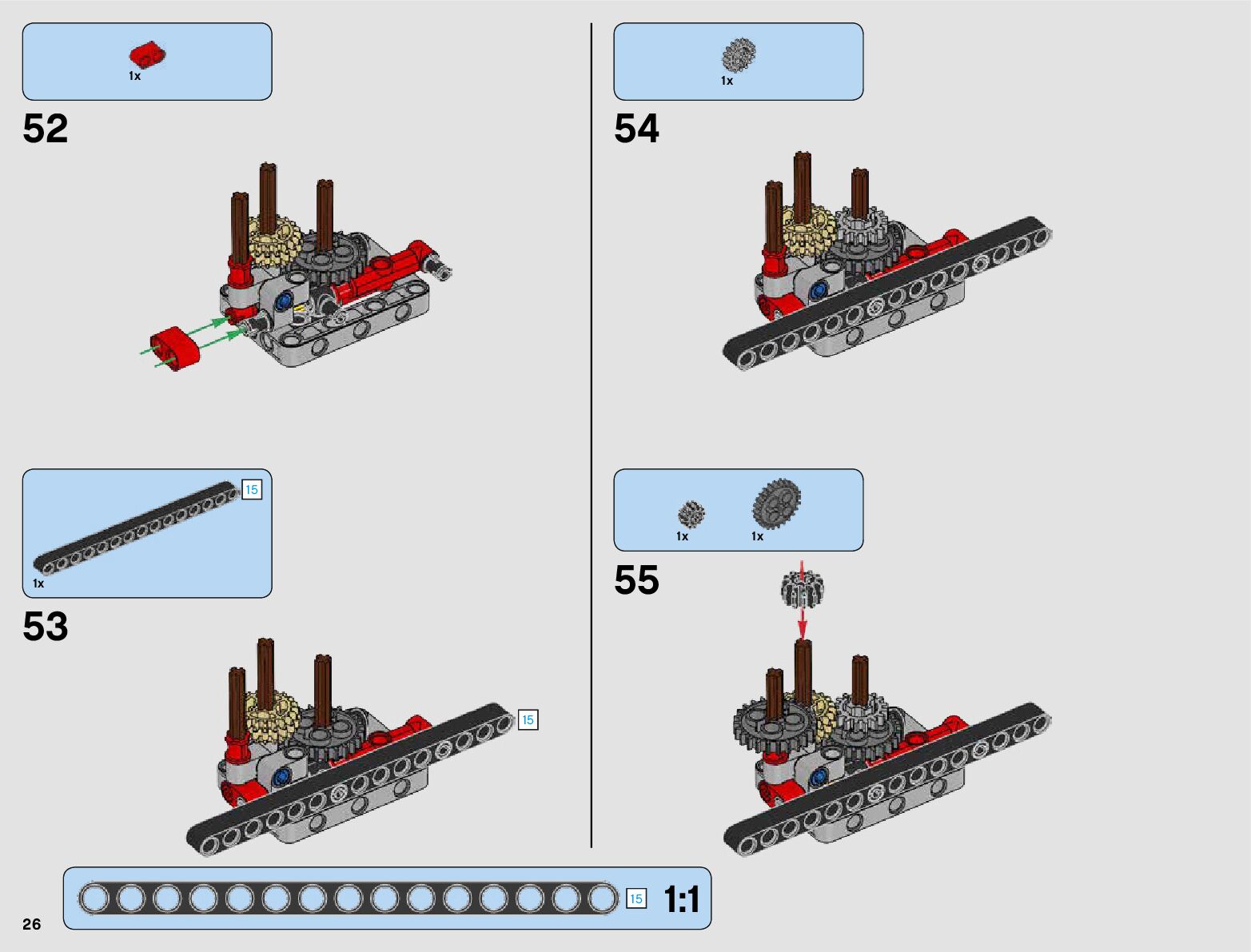 1x

52

15

1x

53

15

1x

54

1x

1x

55

15

1:1

26