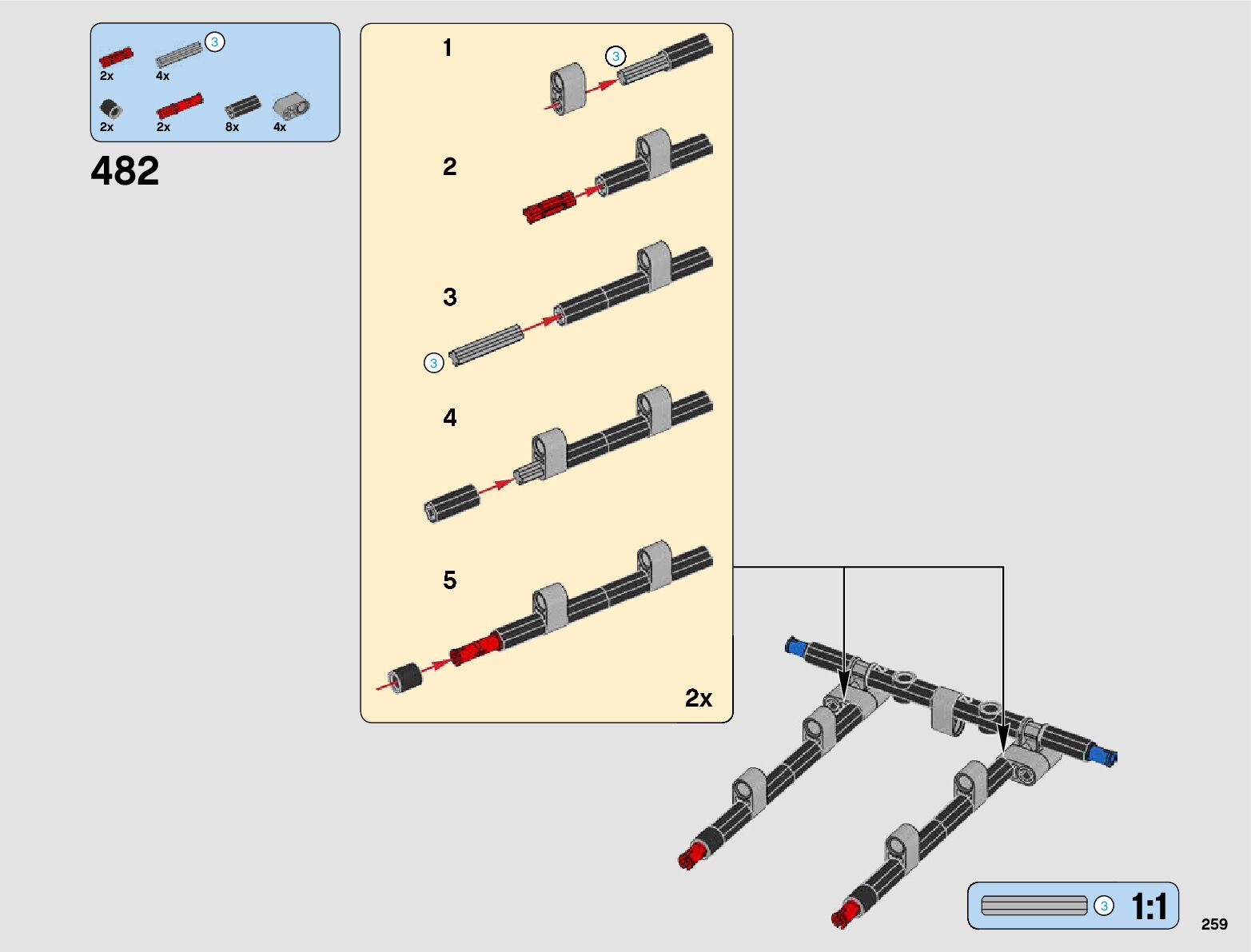 3
2x 4x
2x 2x 8x 4x

482

1
3

2

3
3

4

5

2x

3 1:1

259