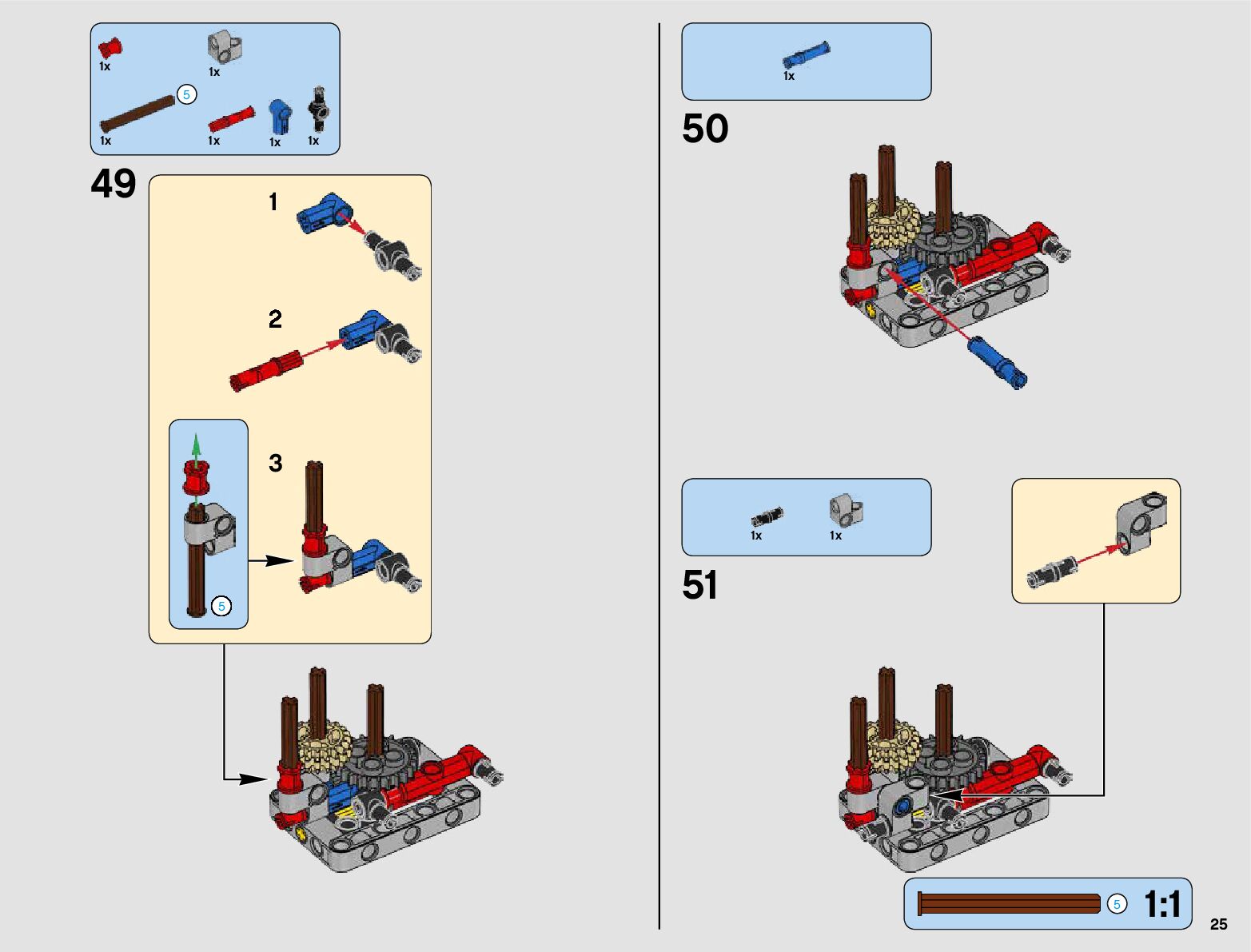 1x
1x
5
1x
1x
1x
1x

49
1
2
3
5

1x
50

1x
1x
51

5
1:1
25