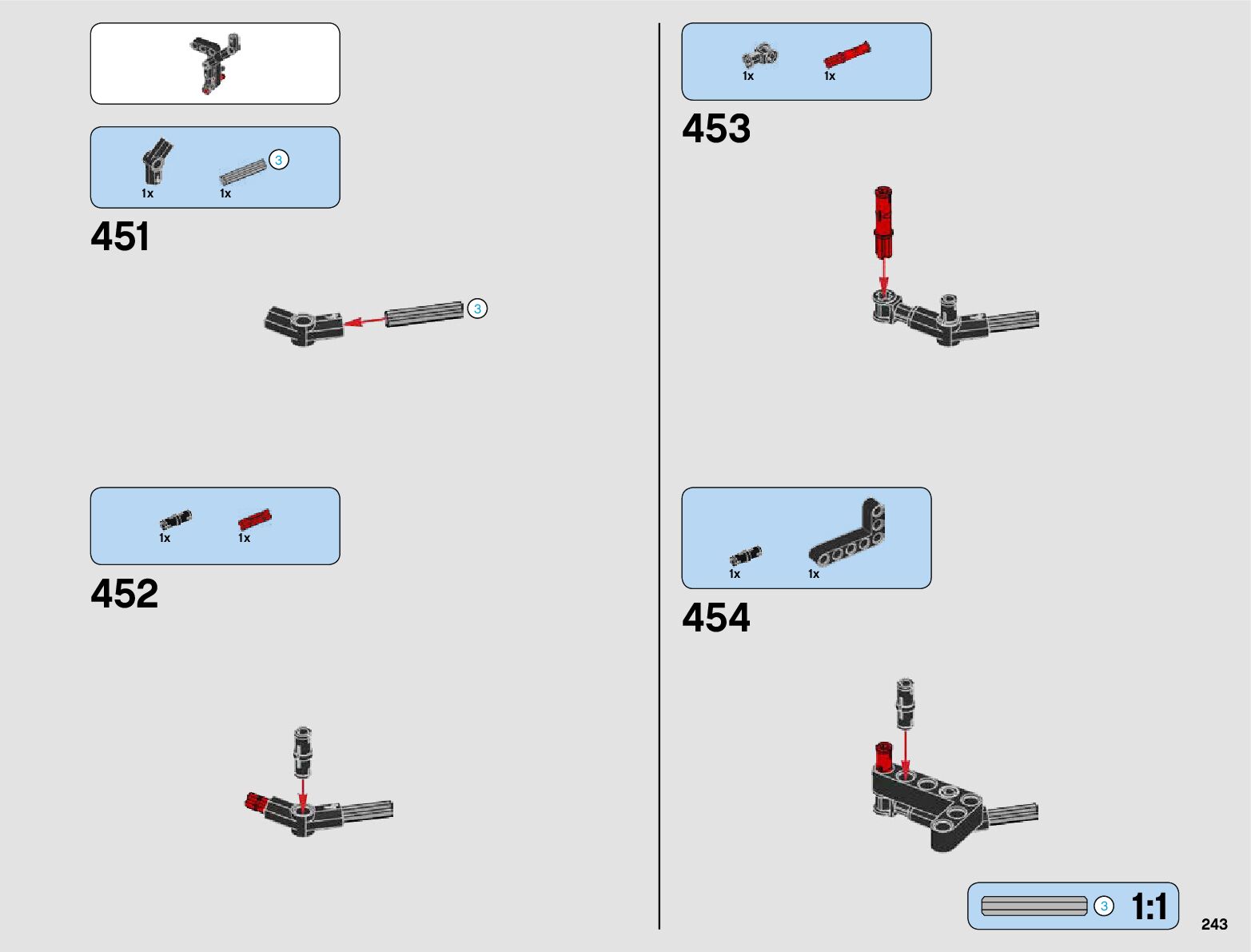 1x 1x 3

451

3

1x 1x

452

1x 1x

453

1x 1x

454

3 1:1

243