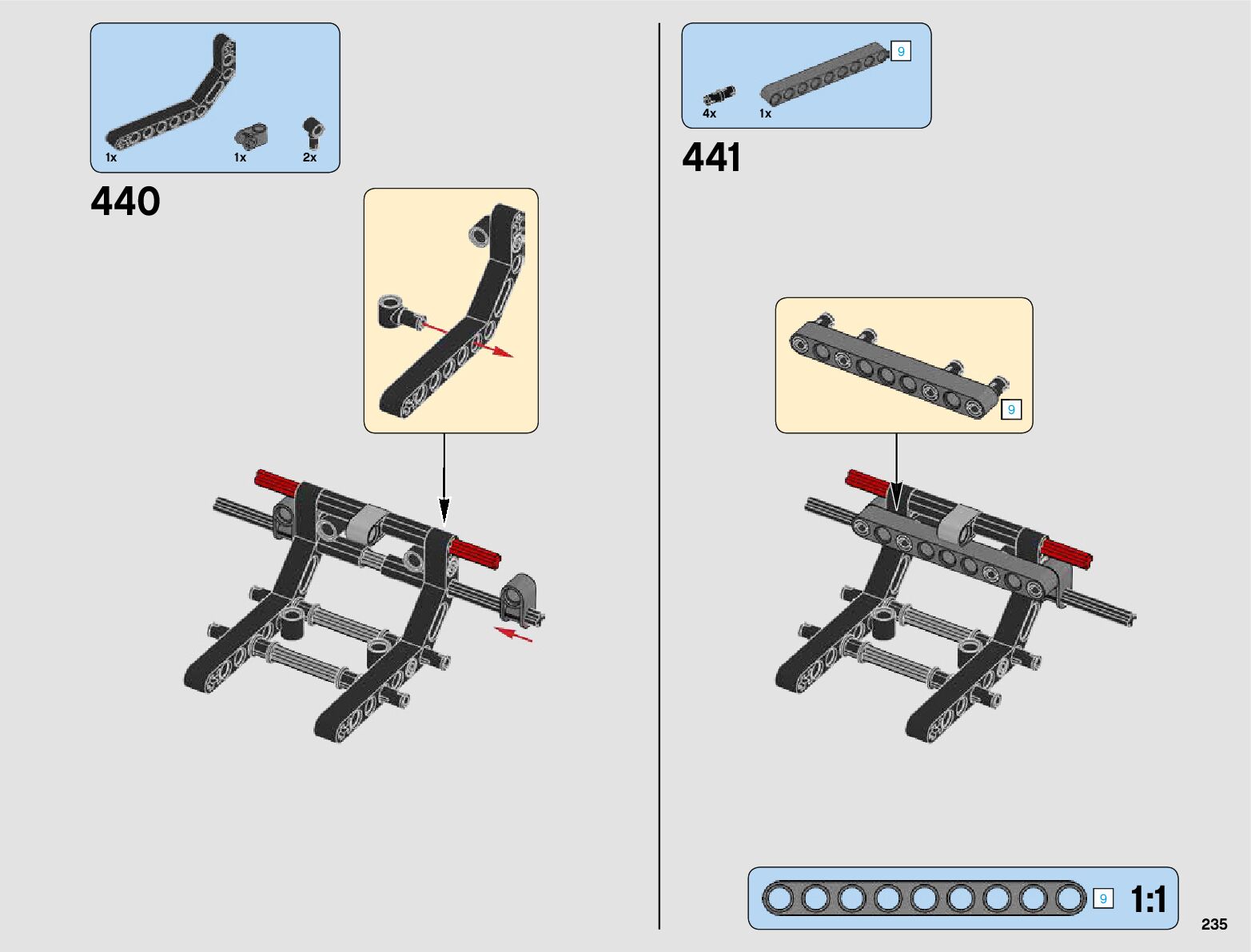 1x
1x
2x

440

9
4x
1x

441

9

9
1:1

235