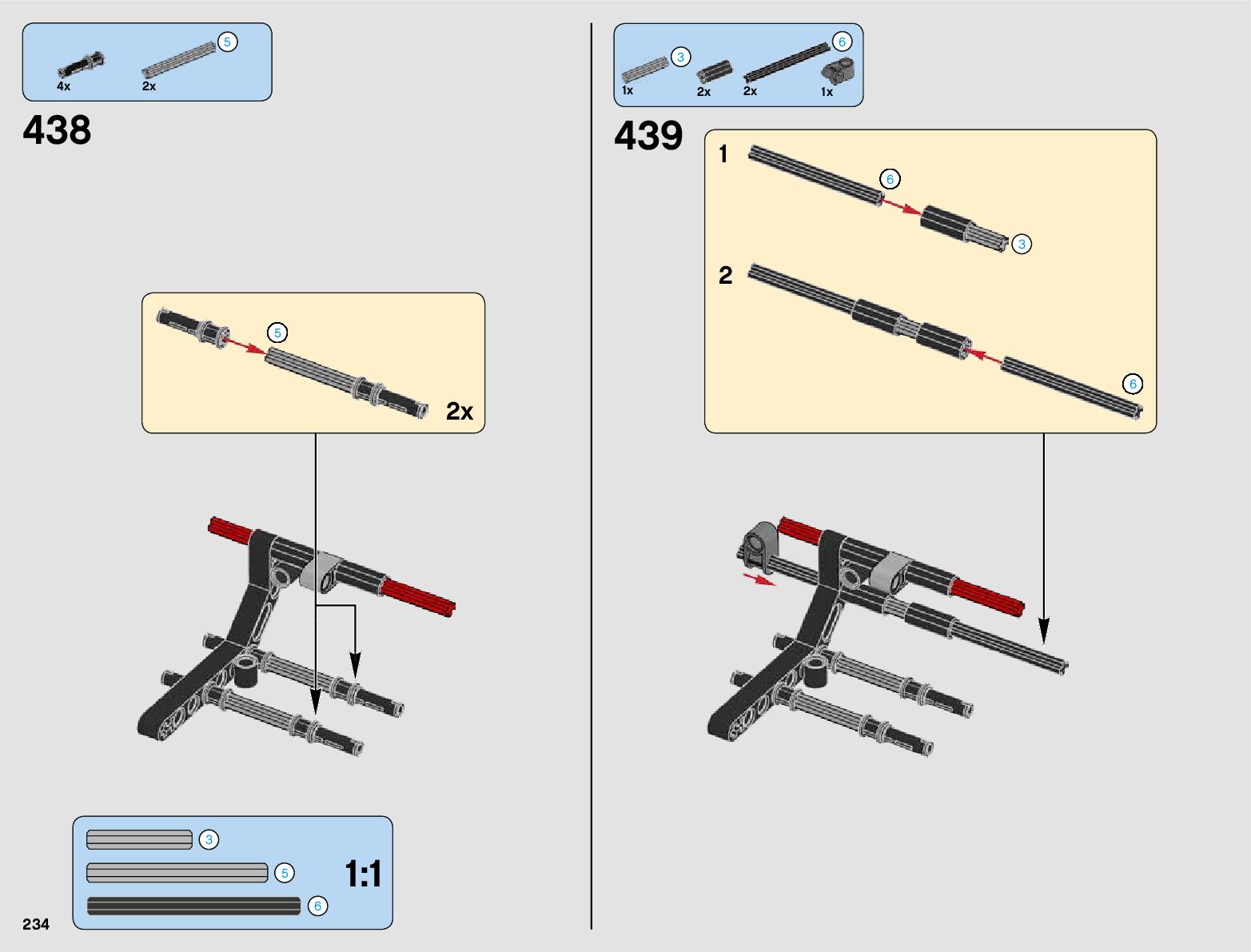 5
4x
2x

438

5
2x

3
5
6
1:1

234

3
6
1x
2x
2x
1x

439

1
6
3

2
6