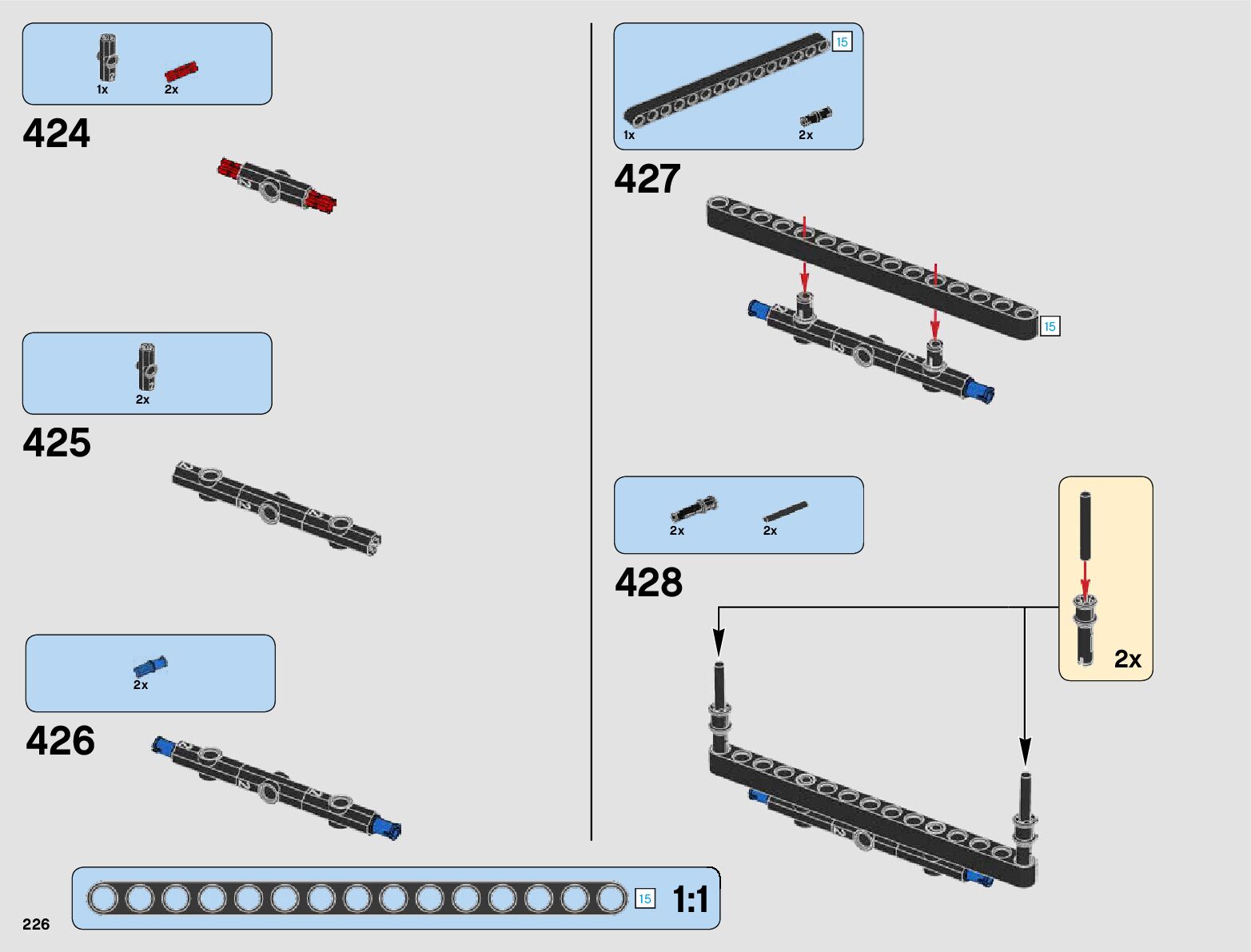 1x
2x

424

2x

425

2x

426

15
1x
2x

427

15

2x
2x

428

2x

15
1:1

226