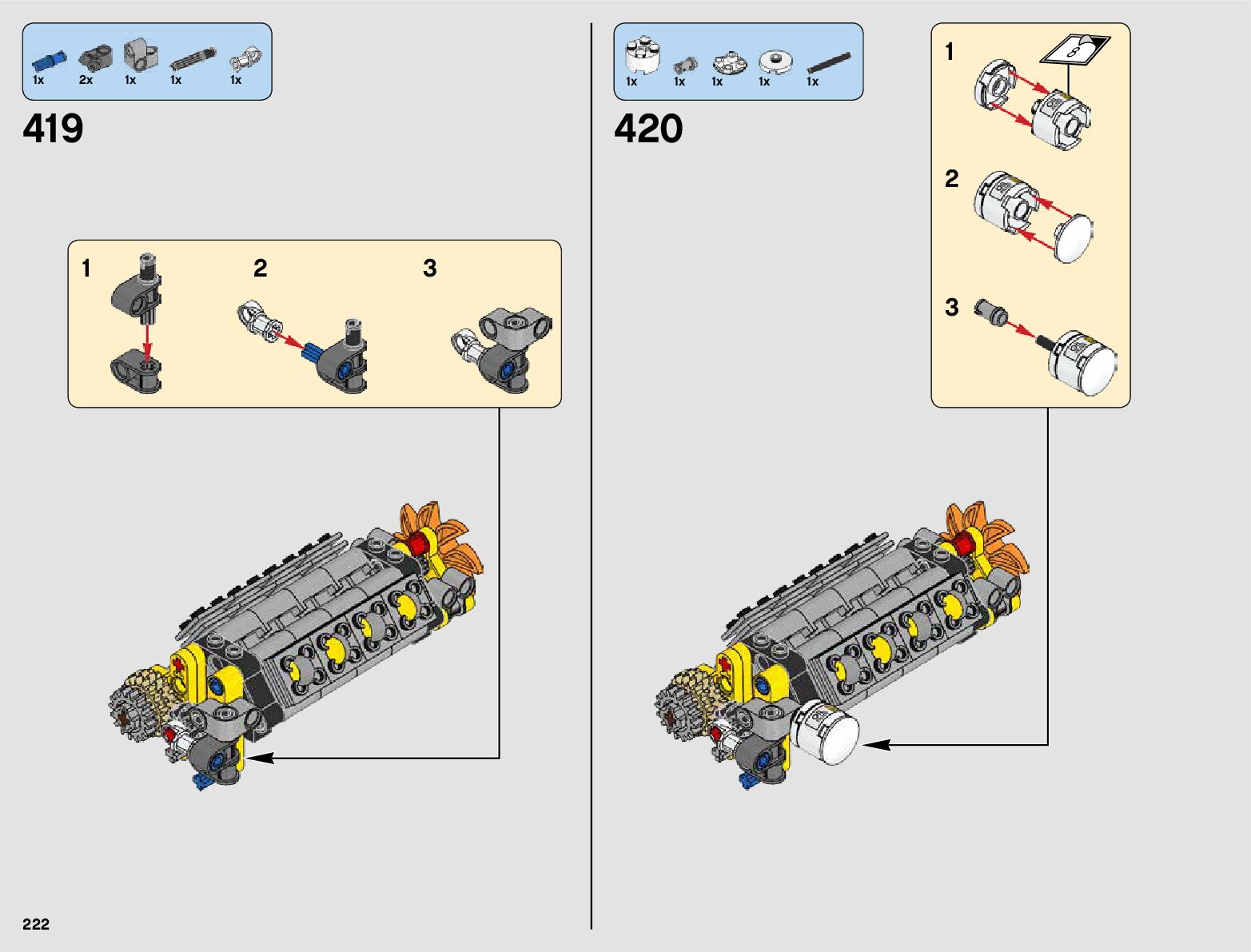 1x 2x 1x 1x 1x

419

1

2

3

1x 1x 1x 1x 1x

420

1

8

2

3

222