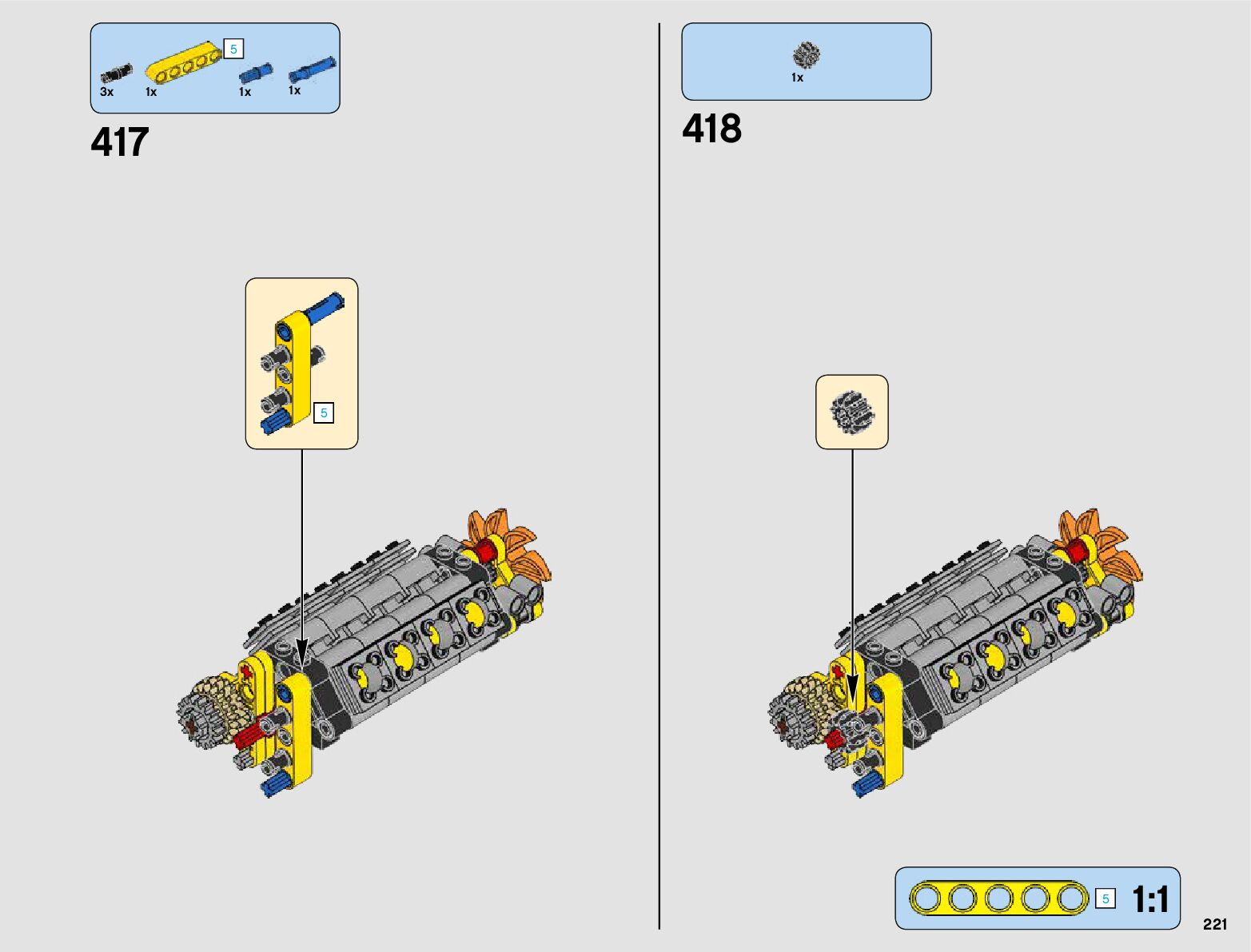 5
3x 1x 1x 1x

417

5

1x

418

5 1:1

221