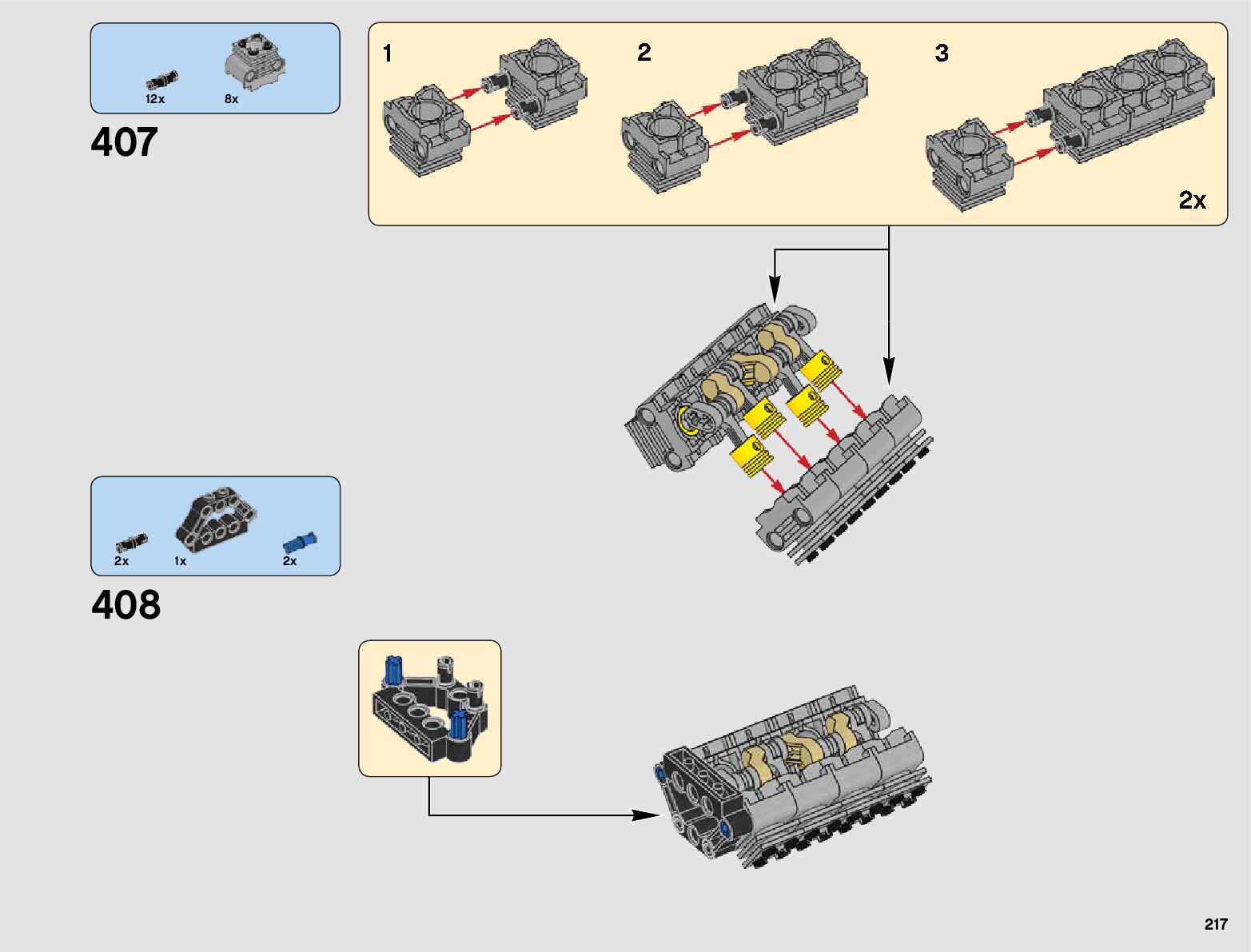 12x 8x

407

1

2

3

2x

2x 1x 2x

408

217