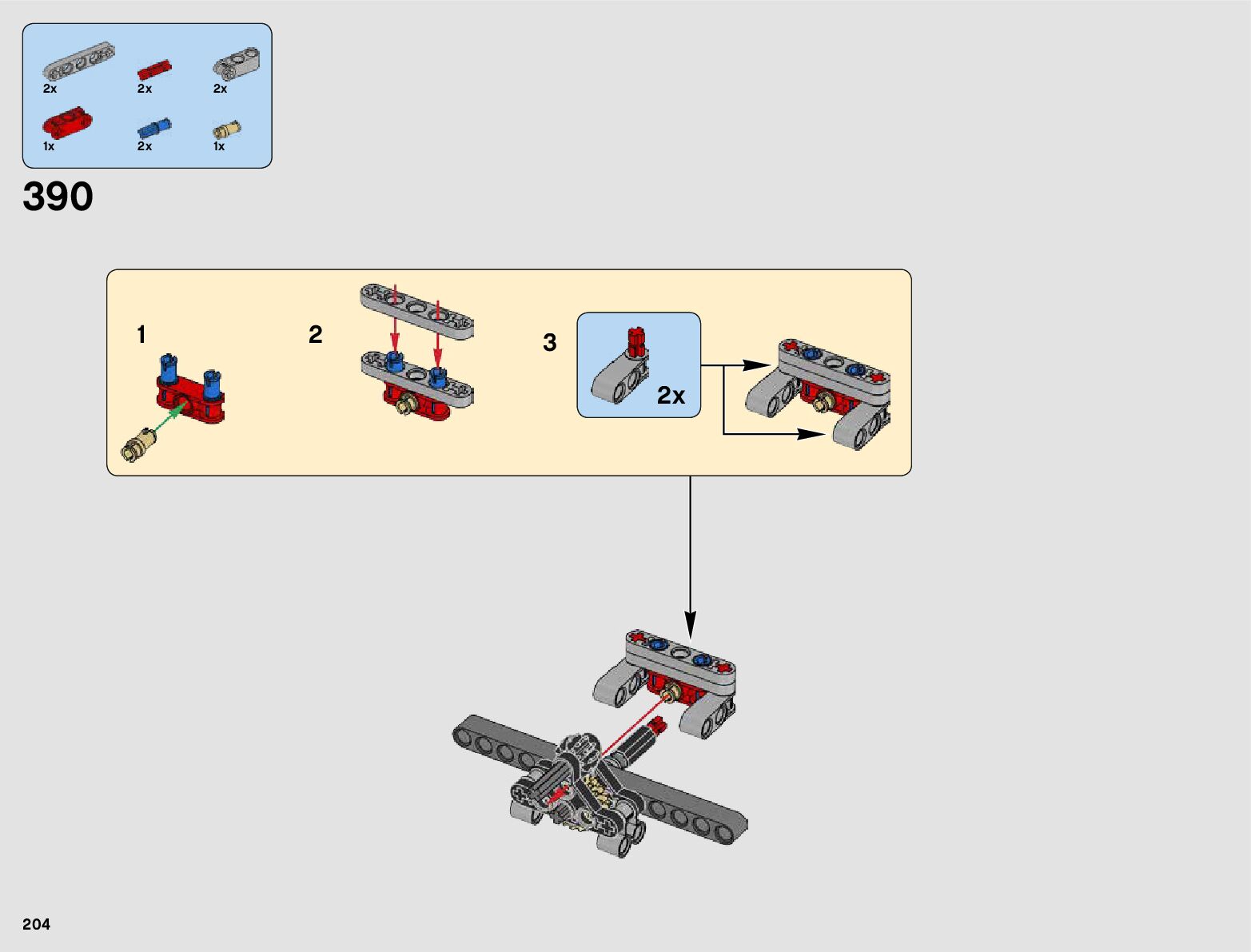 2x
2x
2x
1x
2x
1x

390

1

2

3

2x

204