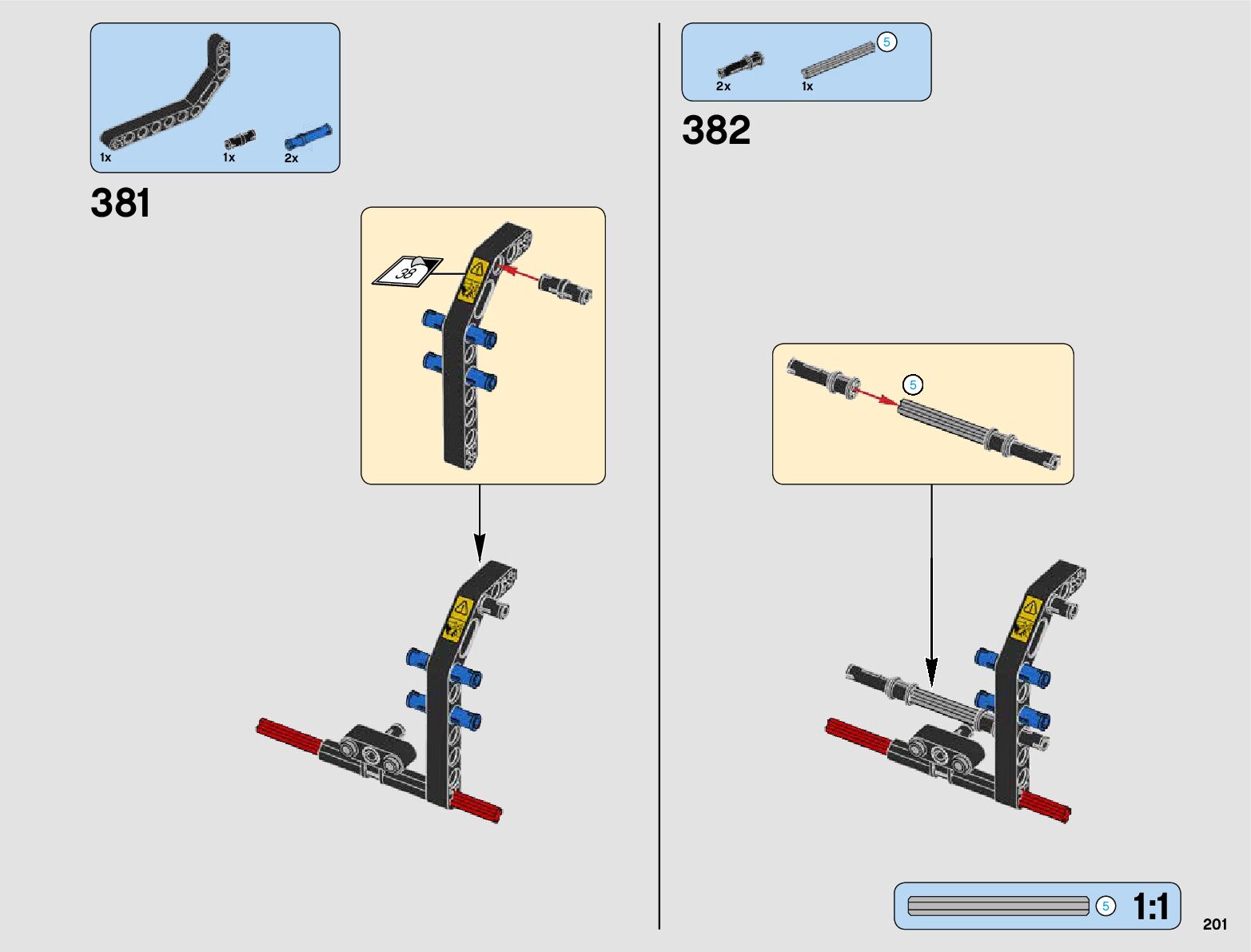 1x 1x 2x

381

38

2x 1x 5

382

5

5 1:1

201