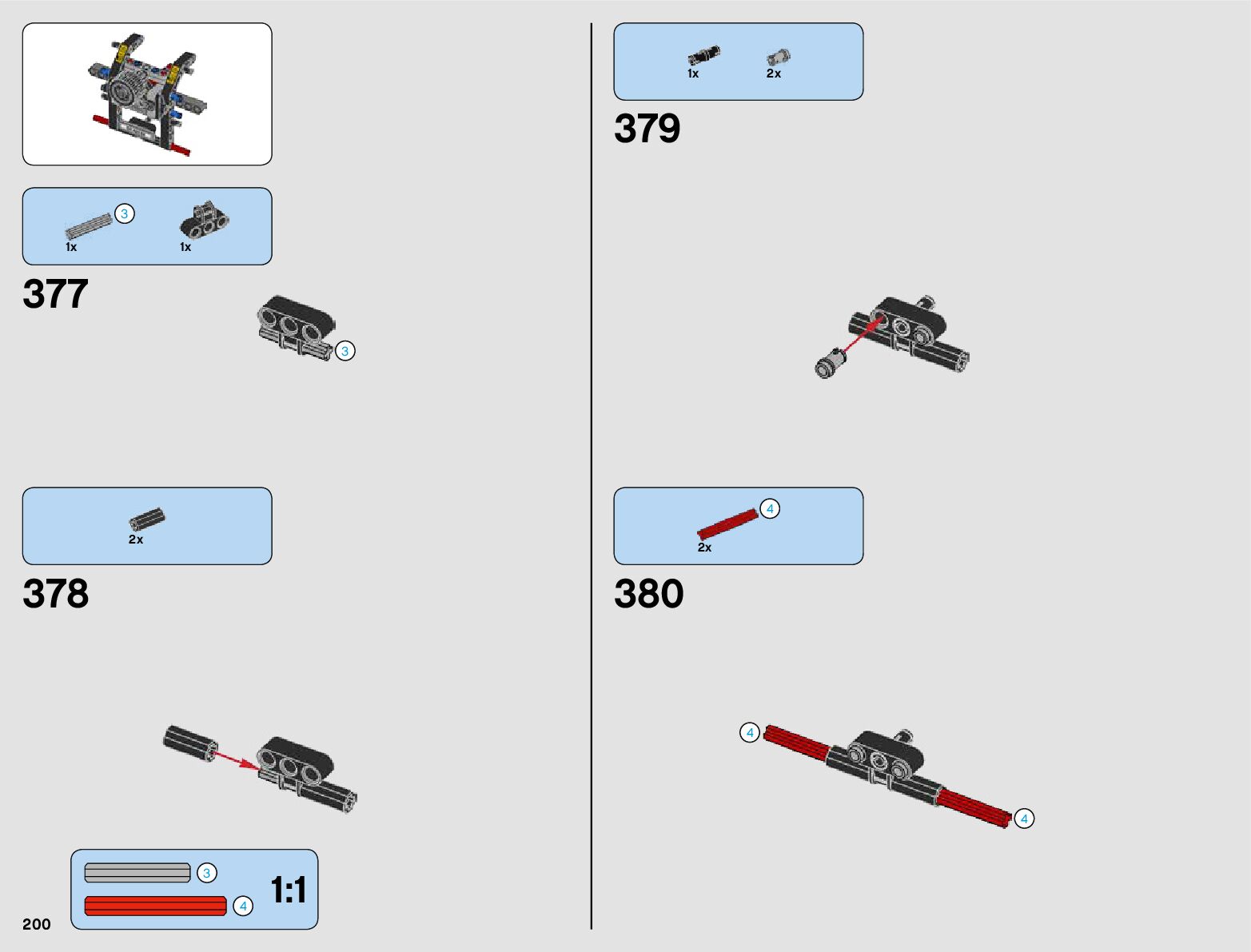 3
1x
1x
377
3

2x
378

3
4
1:1
200

1x
2x
379

4
2x
380
4
4