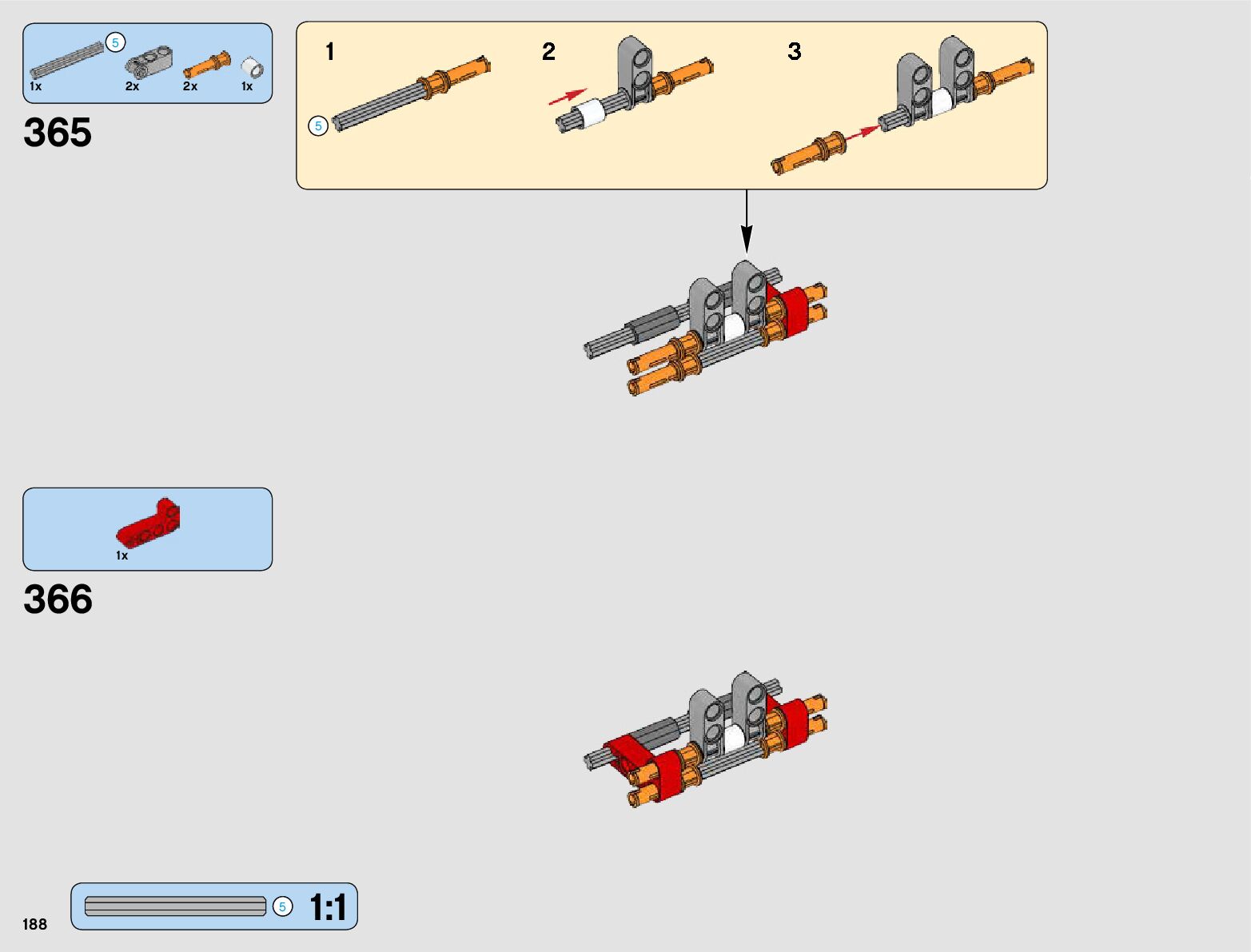 5
1x 2x 2x 1x

365

1

5

2

3

1x

366

188

5 1:1