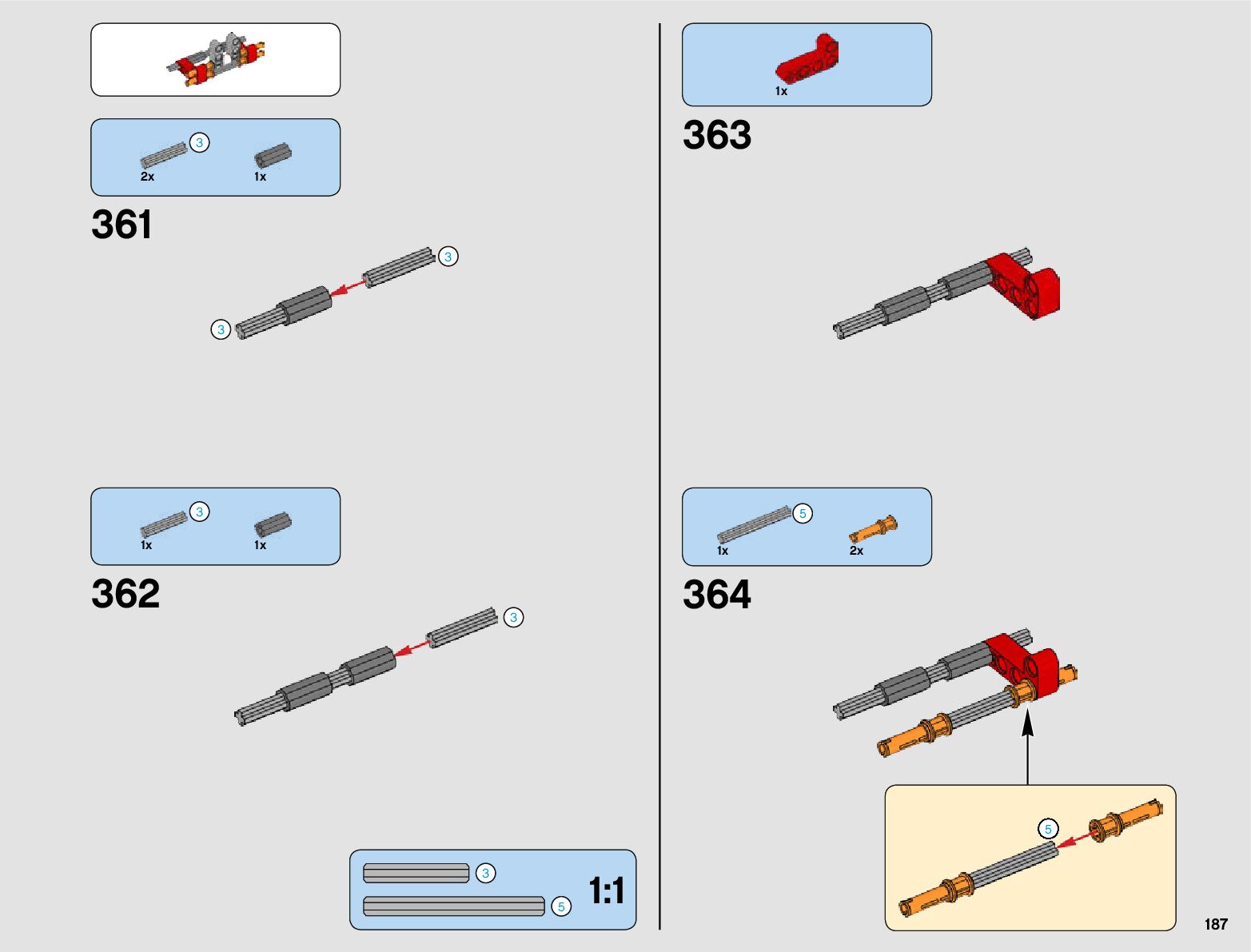 3
2x
1x

361

3
3

3
1x
1x

362

3

3
5
1:1

1x

363

5
1x
2x

364

5

187