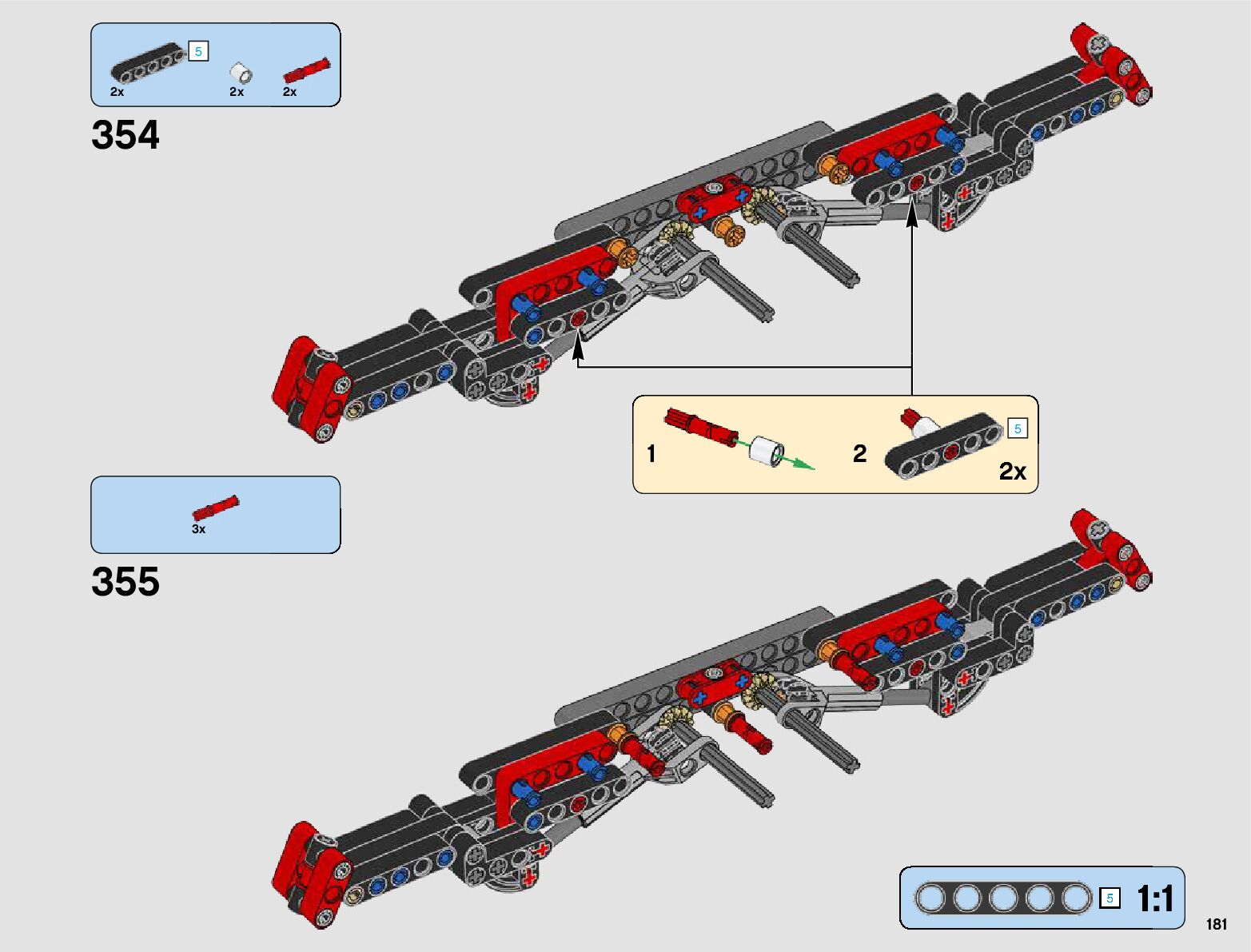 5
2x 2x 2x

354

1

2

5

2x

3x

355

5 1:1

181