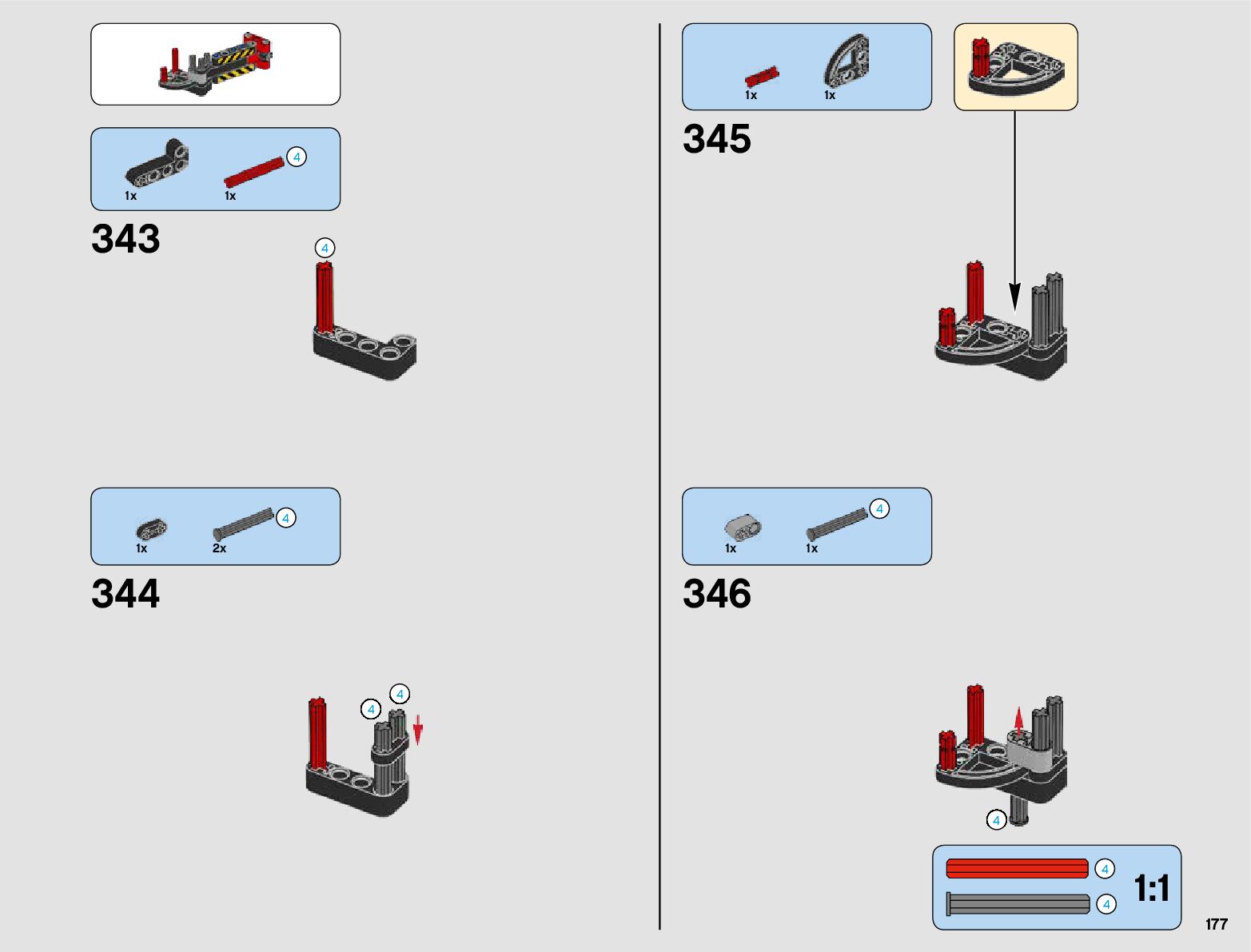 1x 1x 4

343

4

1x 2x 4

344

4 4

1x 1x

345

1x 1x 4

346

4

4

4

1:1

177