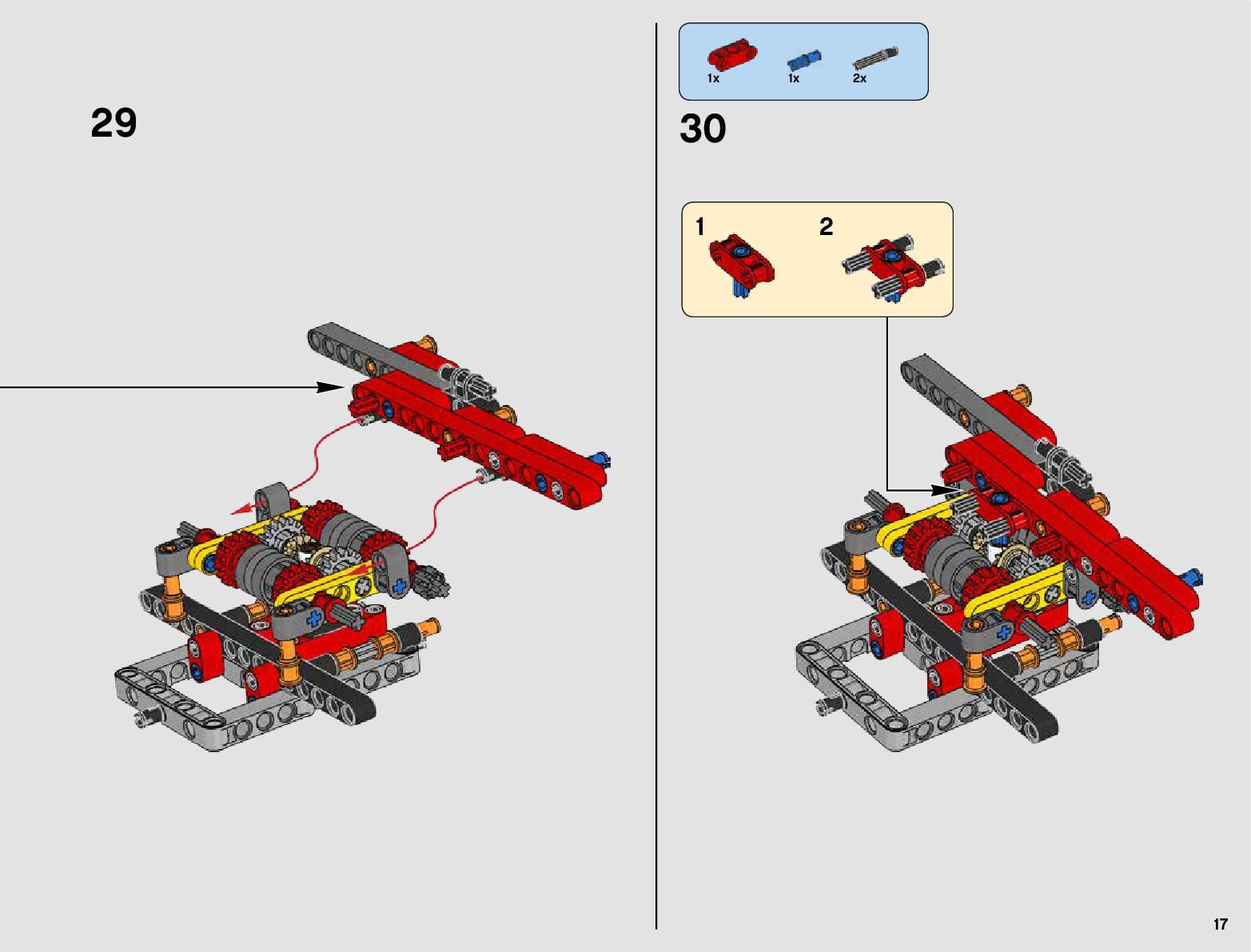 29

1x 1x 2x

30

1

2

17