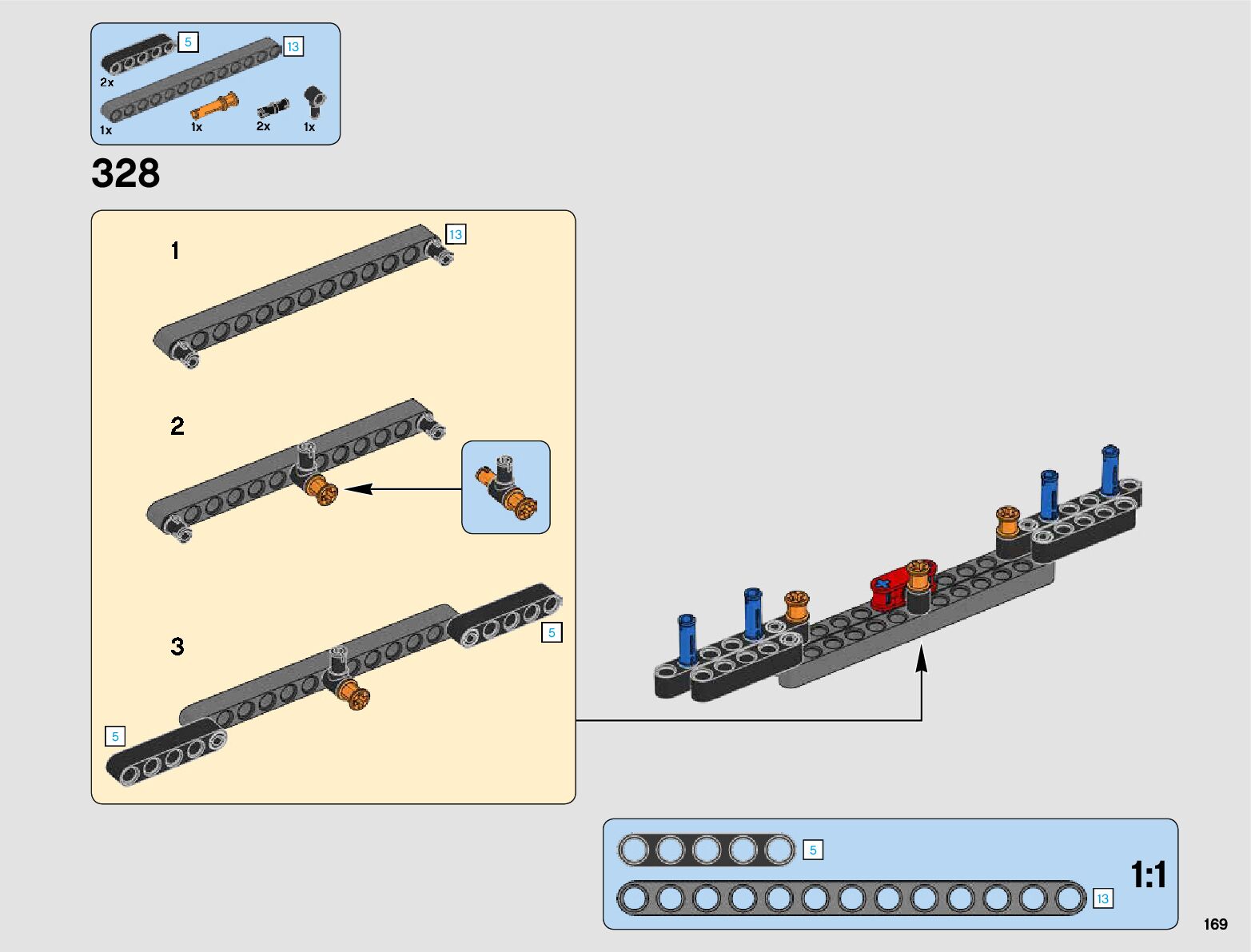 5
13
2x
1x
1x
2x
1x

328

1
13

2

3
5
5

5
13
1:1

169