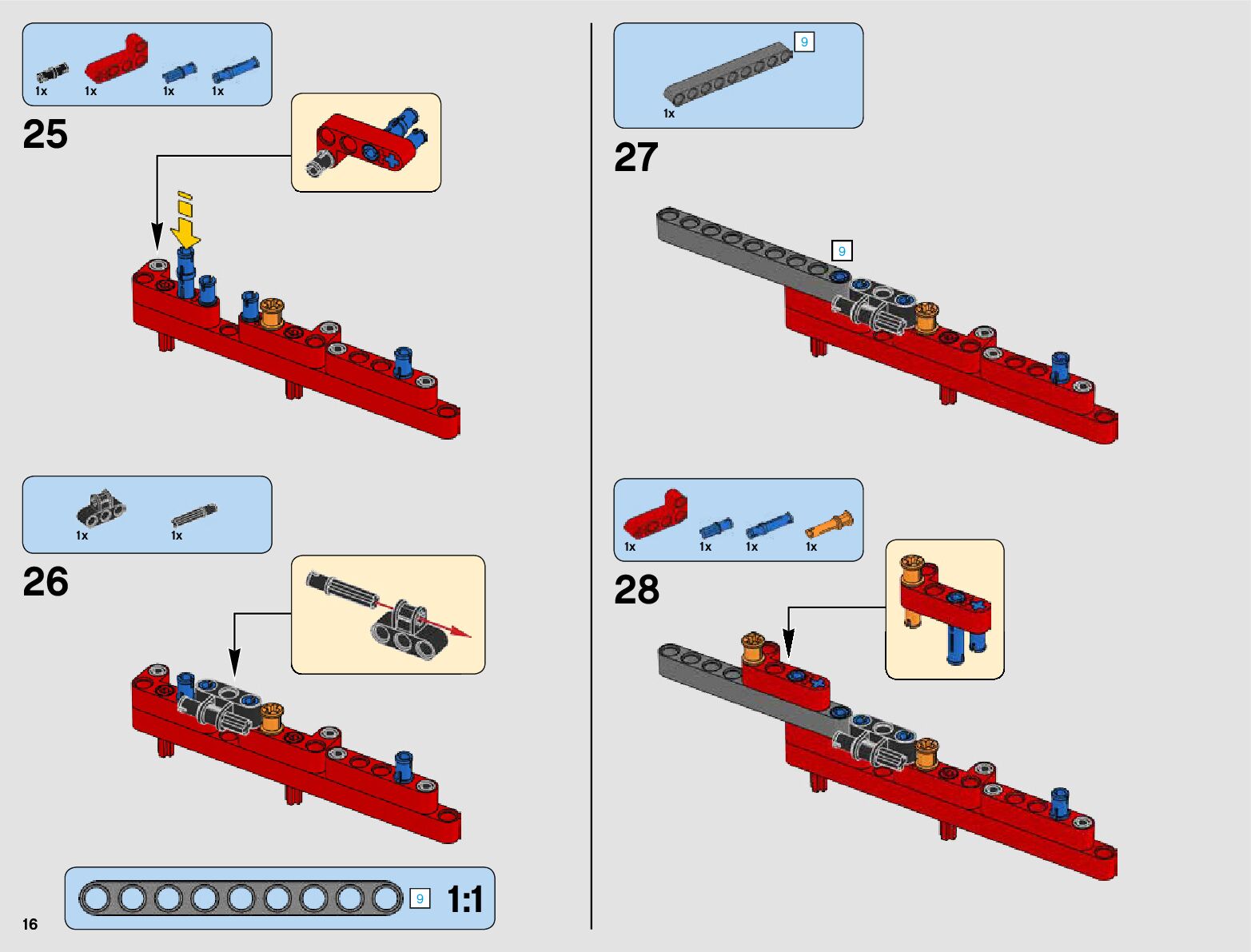 1x 1x 1x 1x

25

1x 1x

26

9

1:1

16

9

1x

27

9

1x 1x 1x 1x

28