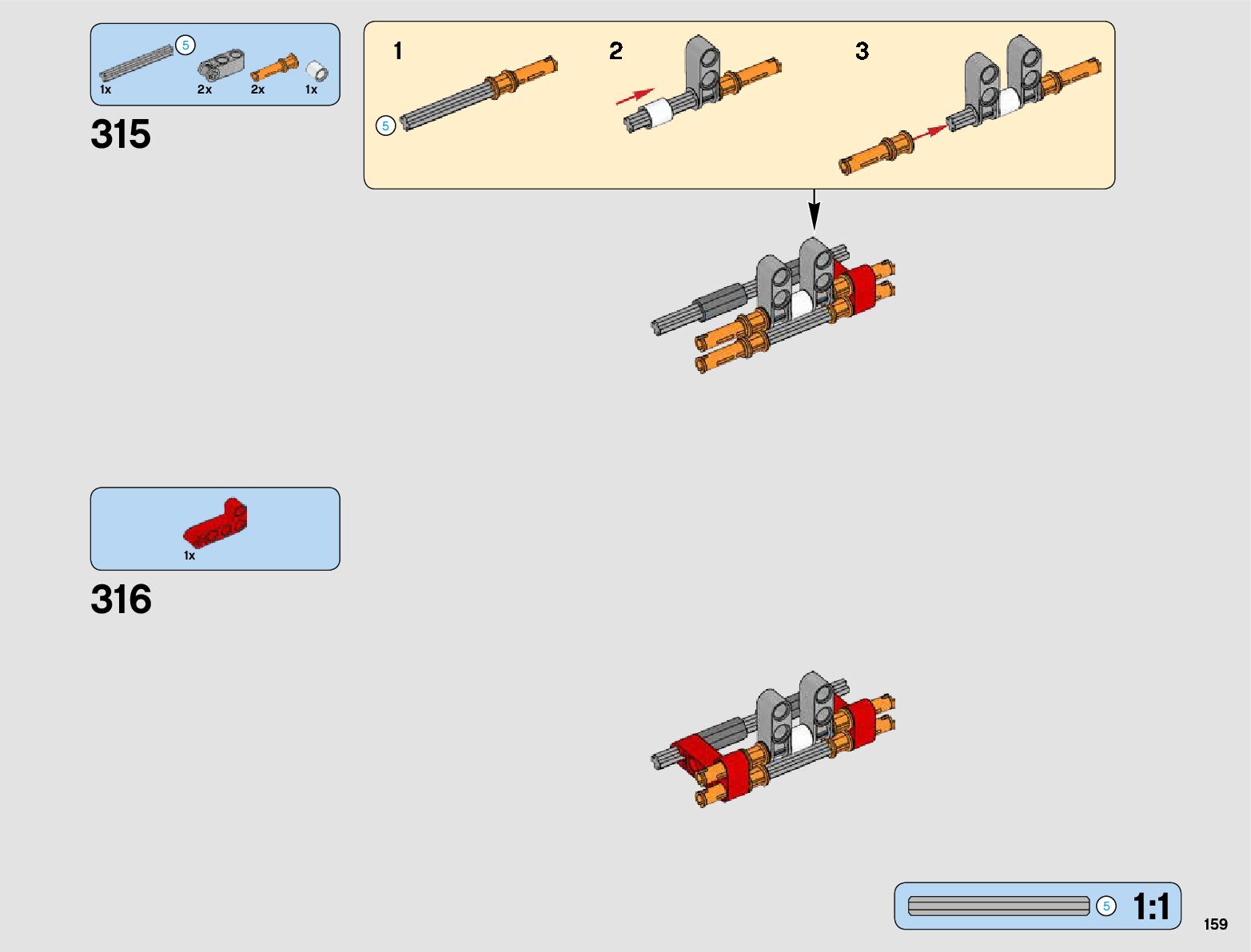 5

1x 2x 2x 1x

315

1

5

2

3

1x

316

5 1:1

159